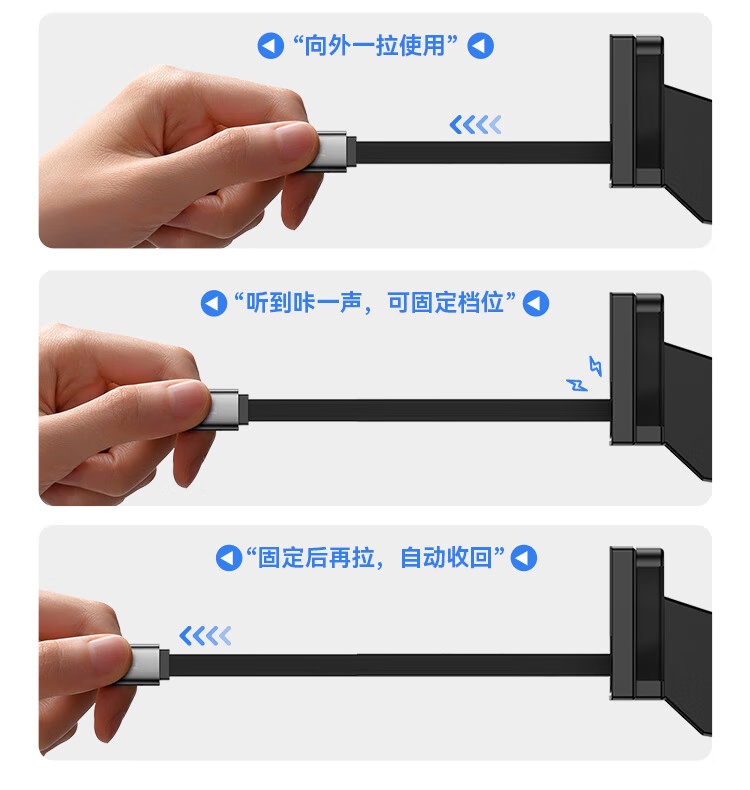 “向外一拉使用”

“听到咔一声，可固定档位”

“固定后再拉，自动收回”