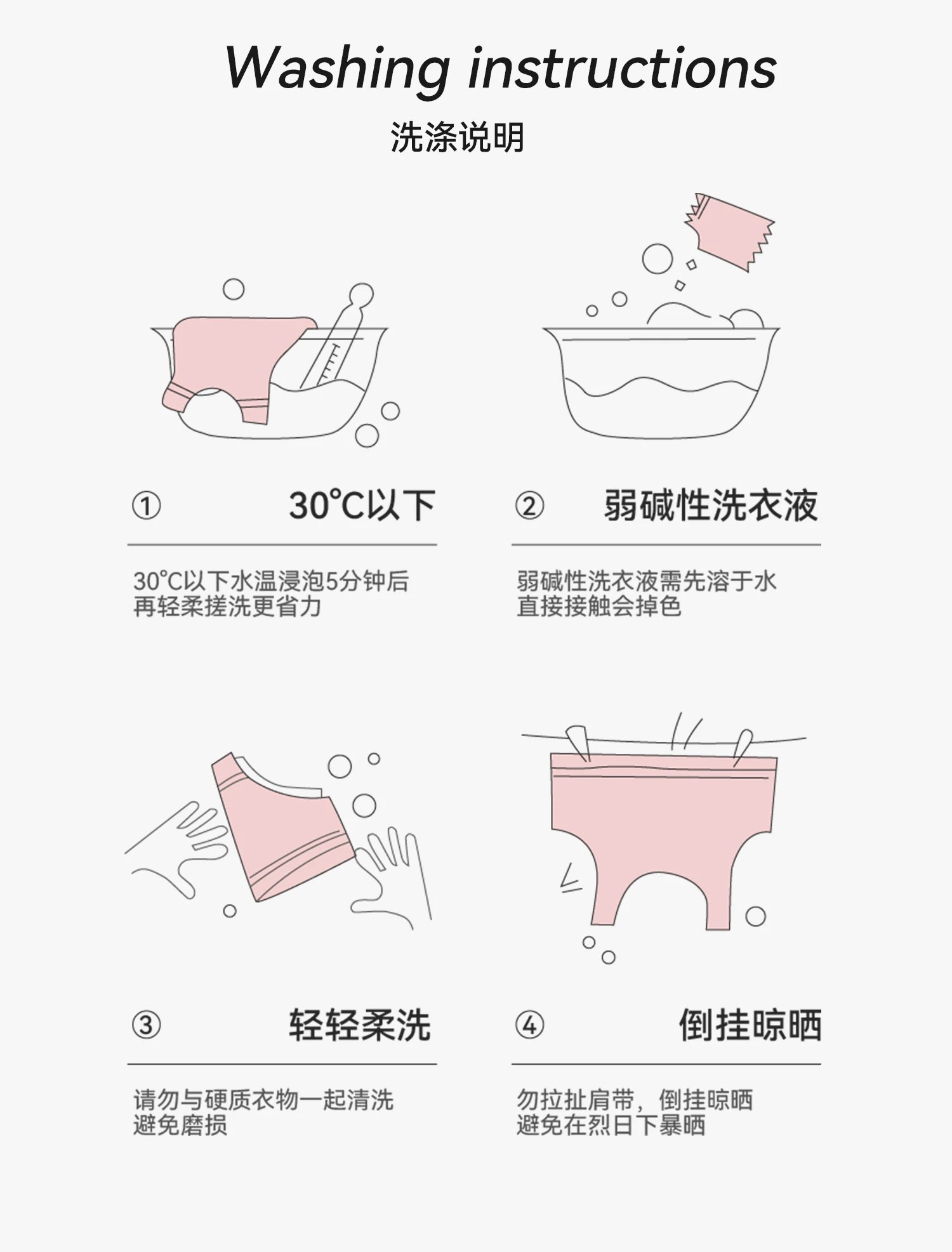 Washing instructions
洗涤说明

① 30℃以下

30℃以下水温浸泡5分钟后
再轻柔搓洗更省力

② 弱碱性洗衣液

弱碱性洗衣液需先溶于水
直接接触会掉色

③ 轻轻柔洗

请勿与硬质衣物一起清洗
避免磨损

④ 倒挂晾晒

勿拉扯肩带，倒挂晾晒
避免在烈日下暴晒