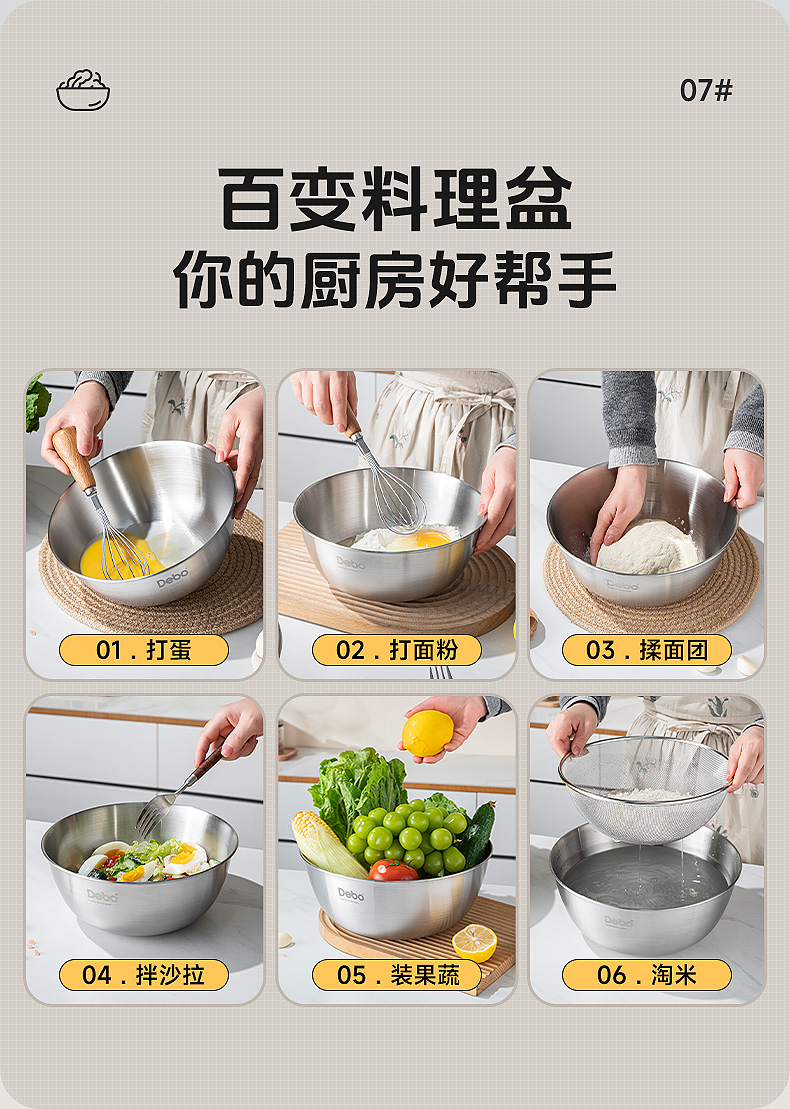 07#

百变料理盆
你的厨房好帮手

Debo

01 . 打蛋

Debo

02 . 打面粉

Debo

03 . 揉面团

Debo

04 . 拌沙拉

Debo

05 . 装果蔬

Debo

06 . 淘米