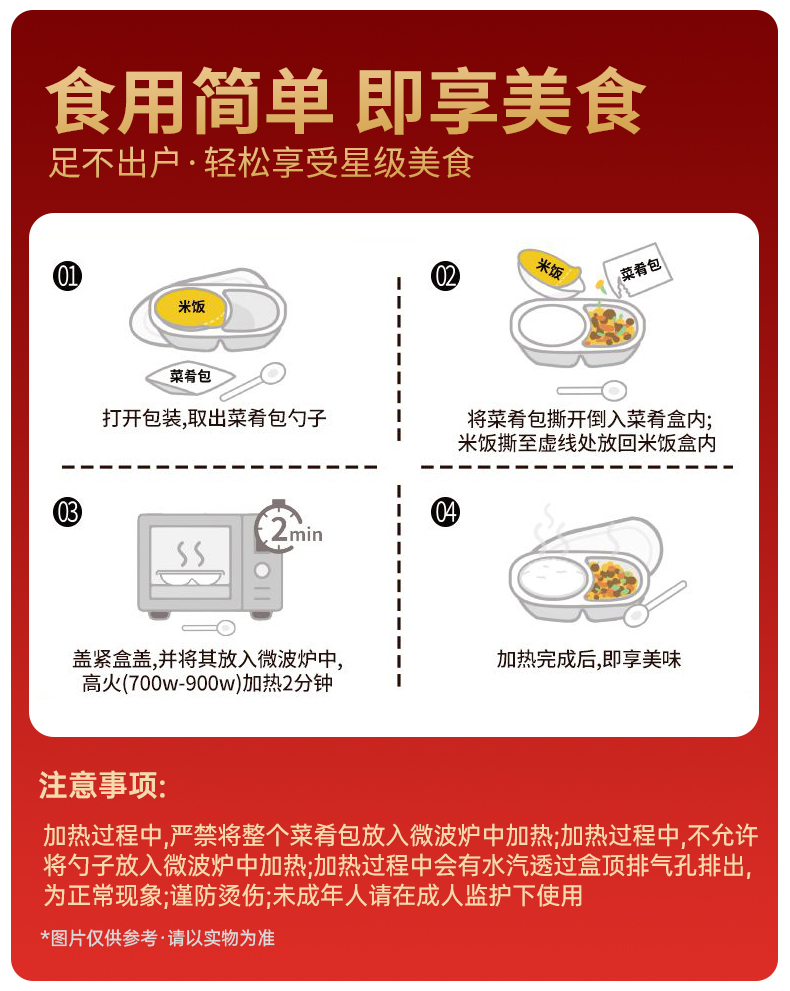 食用简单 即享美食
足不出户·轻松享受星级美食

01
米饭
菜肴包
打开包装,取出菜肴包勺子

02
米饭
菜肴包
将菜肴包撕开倒入菜肴盒内;
米饭撕至虚线处放回米饭盒内

03
2min
盖紧盒盖,并将其放入微波炉中,
高火(700w-900w)加热2分钟

04
加热完成后,即享美味

注意事项:
加热过程中,严禁将整个菜肴包放入微波炉中加热;加热过程中,不允许将勺子放入微波炉中加热;加热过程中会有水汽透过盒顶排气孔排出,为正常现象;谨防烫伤;未成年人请在成人监护下使用

*图片仅供参考·请以实物为准