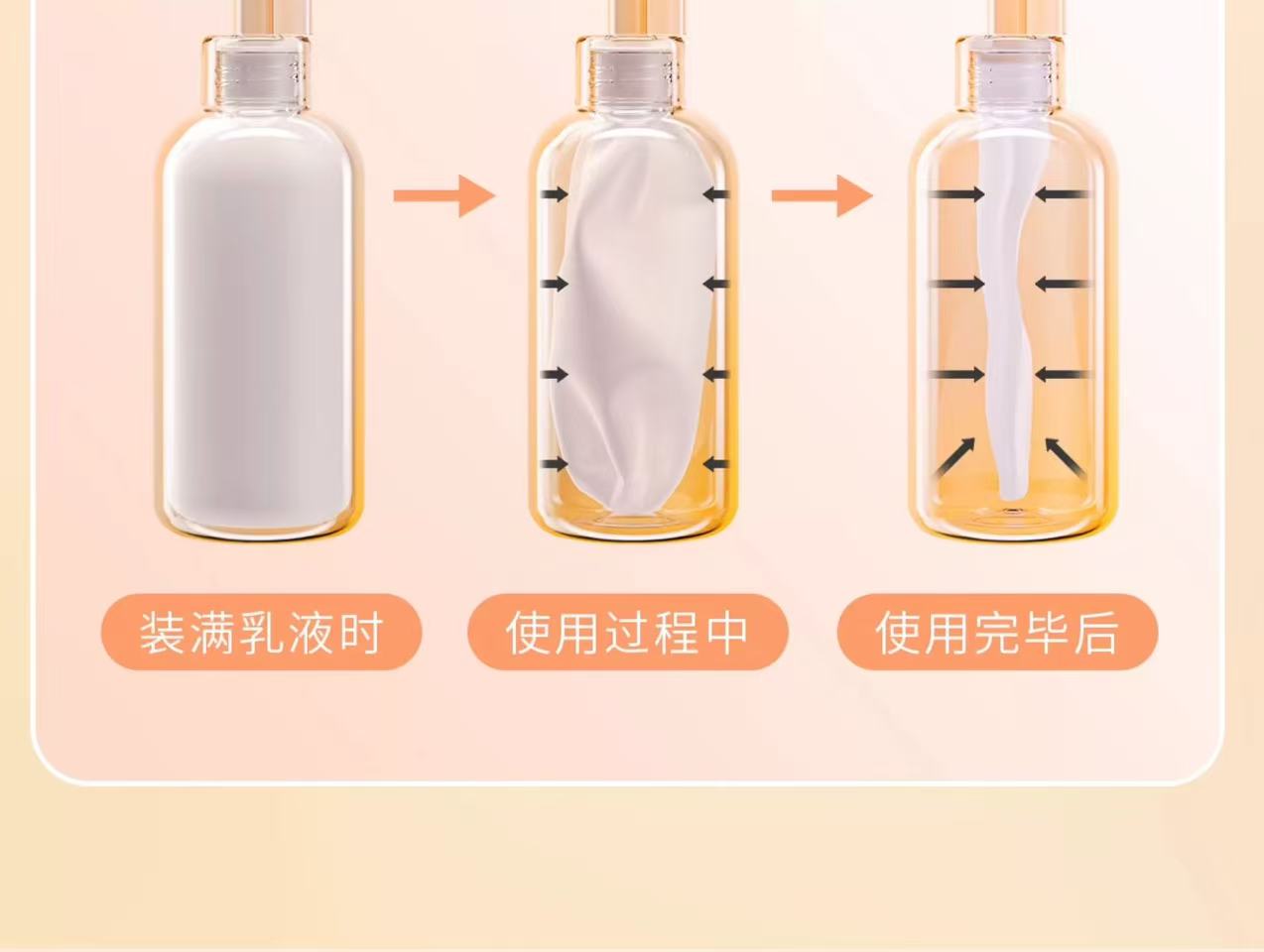 装满乳液时

使用过程中

使用完毕后