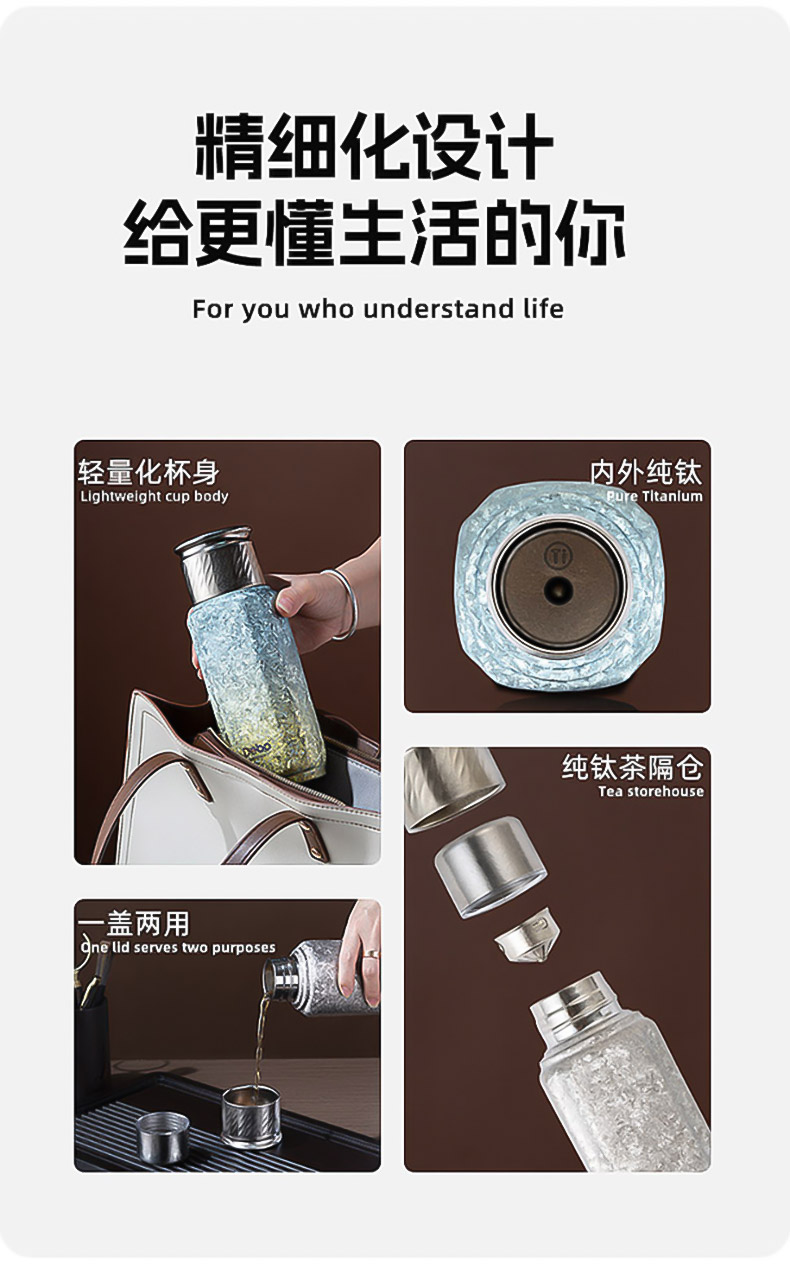 精细化设计
给更懂生活的你

For you who understand life

轻量化杯身
Lightweight cup body

内外纯钛
Pure Titanium

Ti

纯钛茶隔仓
Tea storehouse

一盖两用
One lid serves two purposes