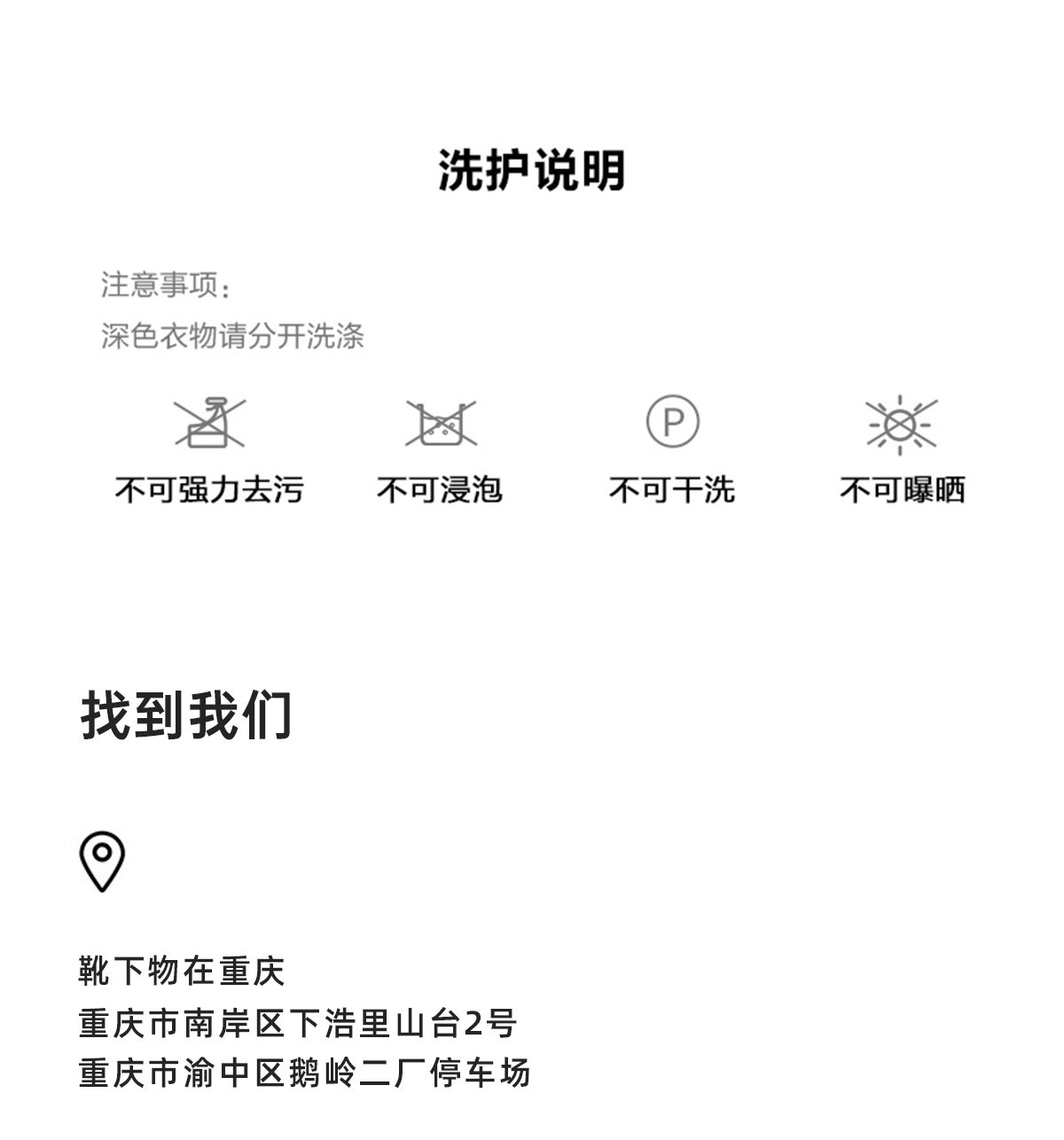 洗护说明

注意事项：
深色衣物请分开洗涤

P

不可强力去污 不可浸泡 不可干洗 不可曝晒

找到我们

靴下物在重庆
重庆市南岸区下浩里山台2号
重庆市渝中区鹅岭二厂停车场