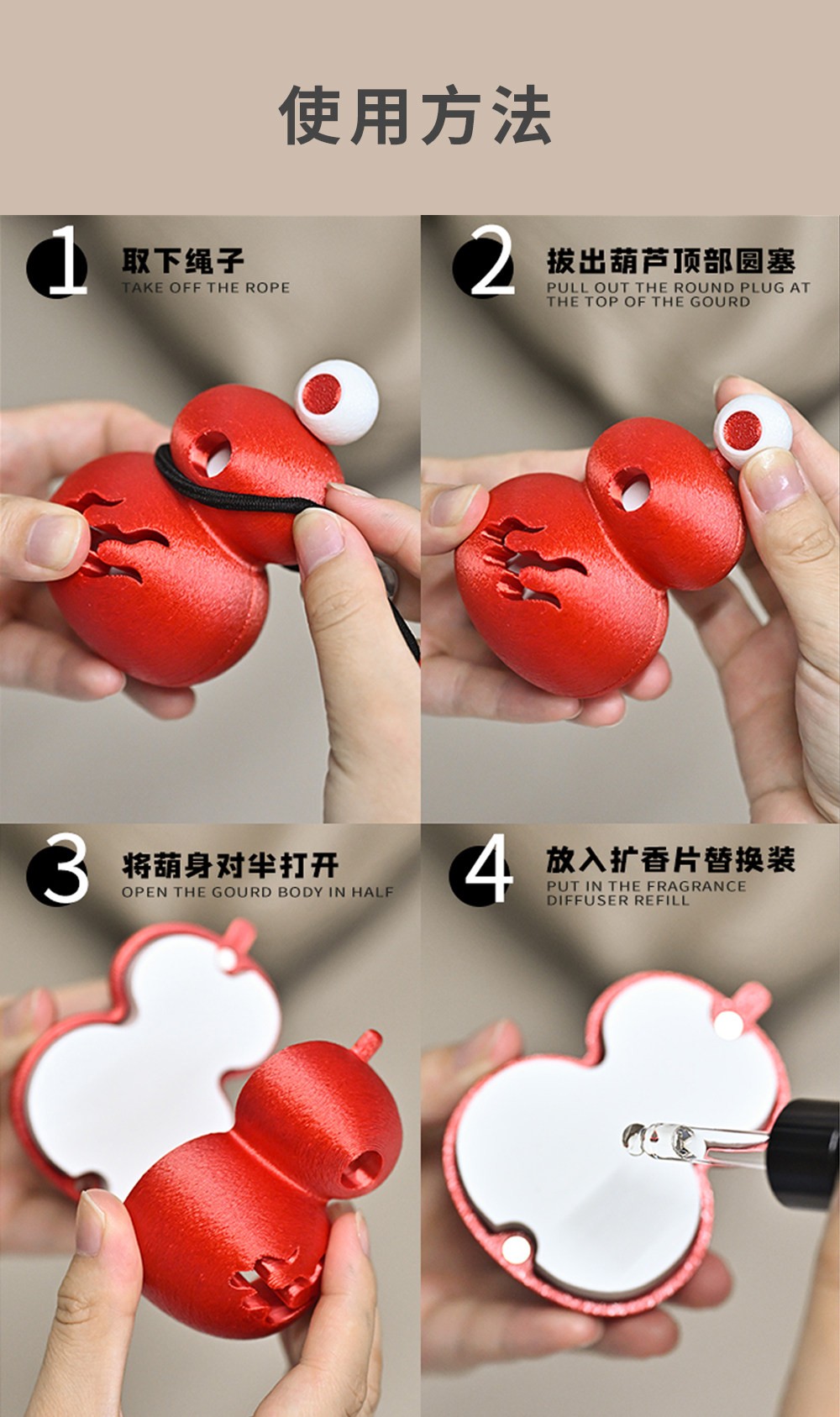 使用方法

1 取下绳子
TAKE OFF THE ROPE

2 拔出葫芦顶部圆塞
PULL OUT THE ROUND PLUG AT THE TOP OF THE GOURD

3 将葫身对半打开
OPEN THE GOURD BODY IN HALF

4 放入扩香片替换装
PUT IN THE FRAGRANCE DIFFUSER REFILL