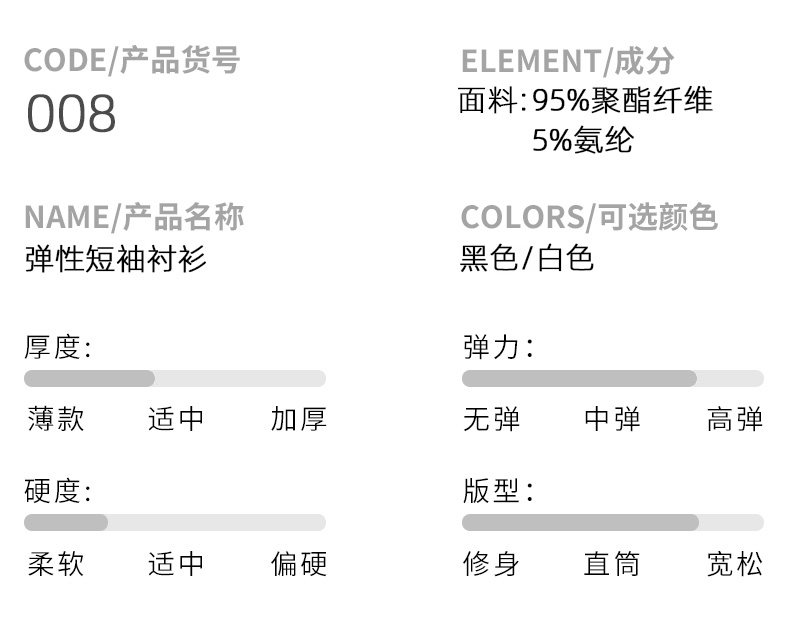 CODE/产品货号
008

NAME/产品名称
弹性短袖衬衫

厚度:

薄款 适中 加厚

硬度:

柔软 适中 偏硬

ELEMENT/成分
面料:95%聚酯纤维
5%氨纶

COLORS/可选颜色
黑色/白色

弹力:

无弹 中弹 高弹

版型:

修身 直筒 宽松