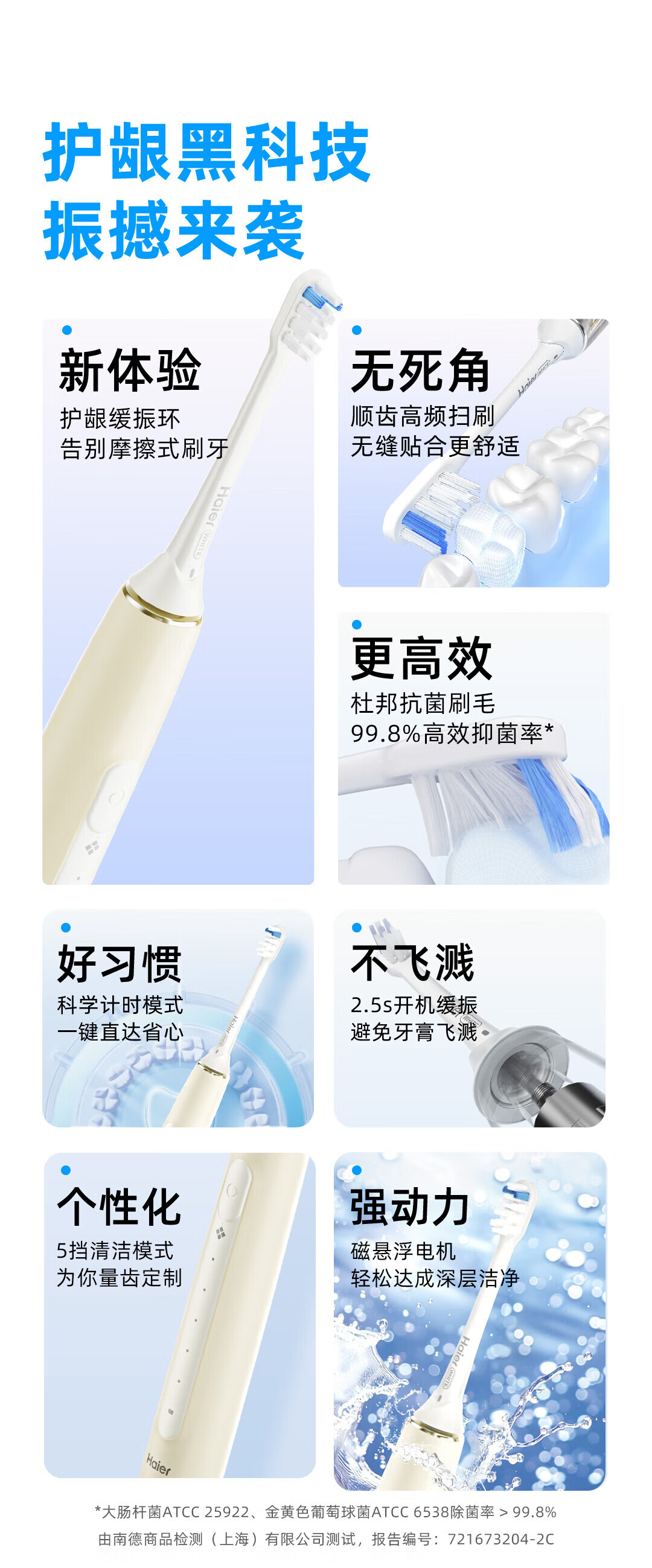 护龈黑科技
振撼来袭

新体验
护龈缓振环
告别摩擦式刷牙

Haier

无死角
顺齿高频扫刷
无缝贴合更舒适

更高效
杜邦抗菌刷毛
99.8%高效抑菌率*

好习惯
科学计时模式
一键直达省心

不飞溅
2.5s开机缓振
避免牙膏飞溅

个性化
5挡清洁模式
为你量齿定制

Haier

强动力
磁悬浮电机
轻松达成深层洁净

Haier

*大肠杆菌ATCC 25922、金黄色葡萄球菌ATCC 6538除菌率 > 99.8%
由南德商品检测（上海）有限公司测试，报告编号：721673204-2C