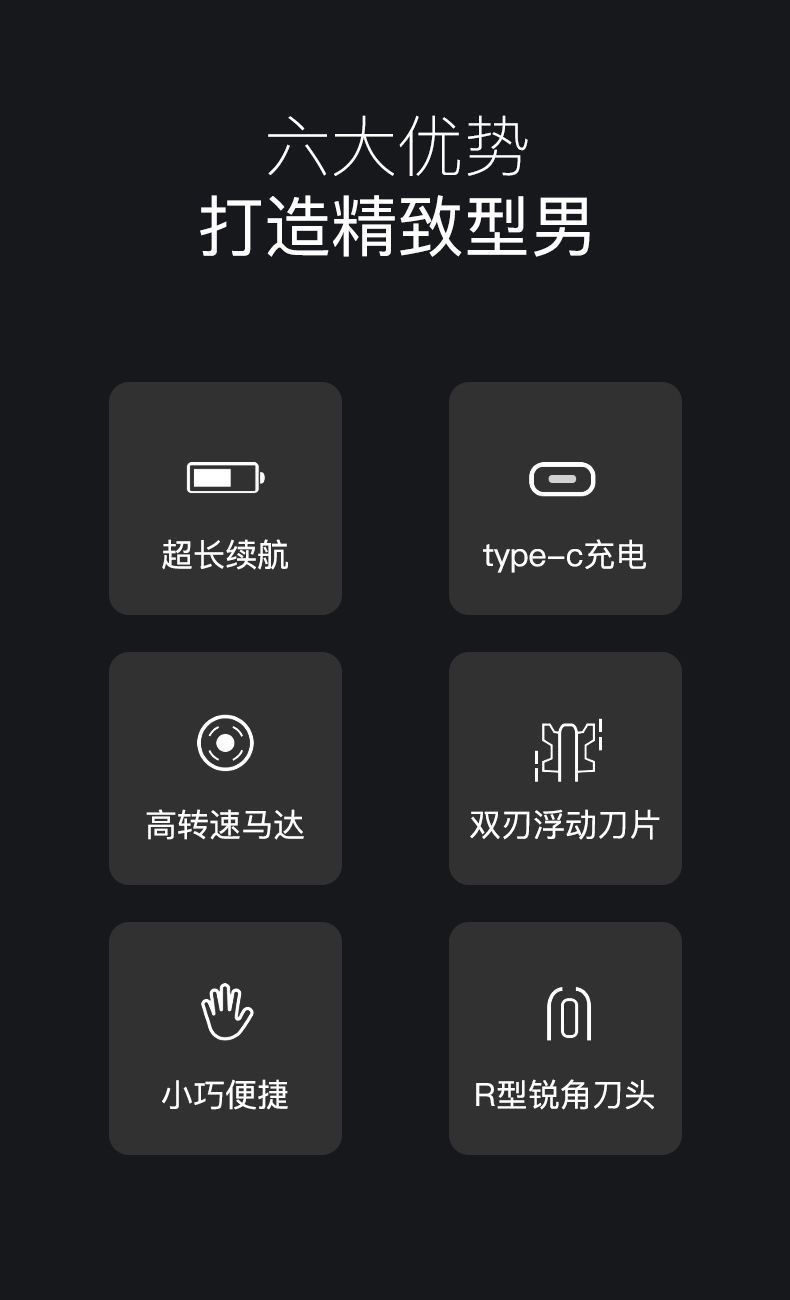 六大优势
打造精致型男

超长续航

type-c充电

高转速马达

双刃浮动刀片

小巧便捷

R型锐角刀头