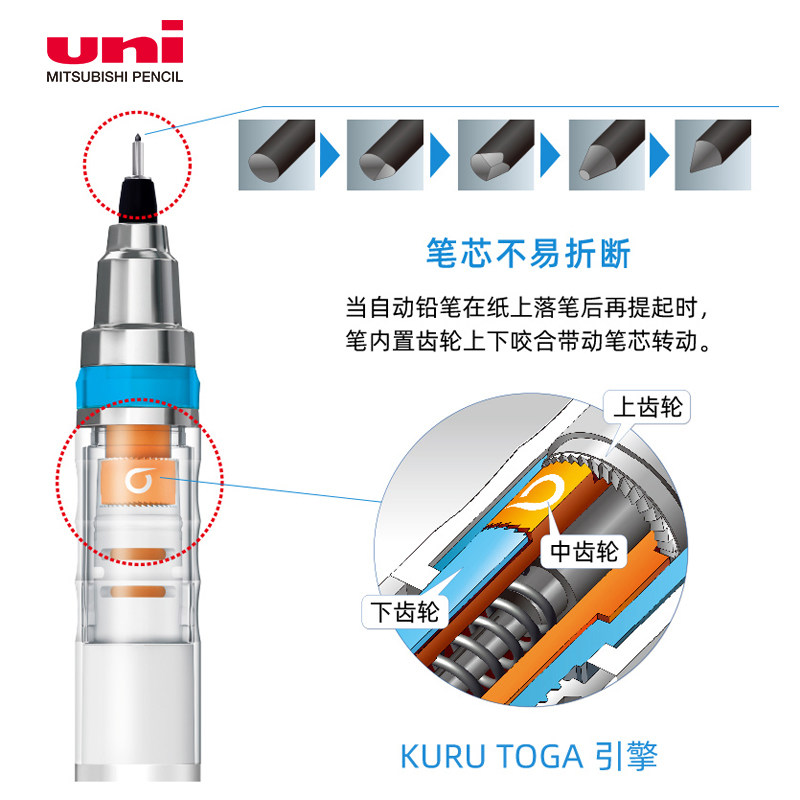 uni
MITSUBISHI PENCIL

笔芯不易折断

当自动铅笔在纸上落笔后再提起时，笔内置齿轮上下咬合带动笔芯转动。

上齿轮

中齿轮

下齿轮

KURU TOGA 引擎