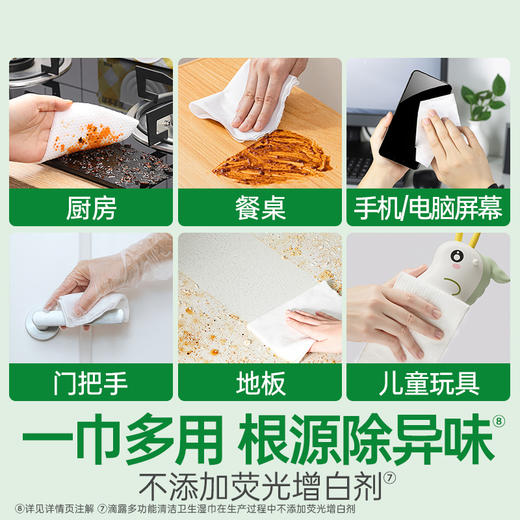 厨房

餐桌

手机/电脑屏幕

门把手

地板

儿童玩具

一巾多用 根源除异味⑧

不添加荧光增白剂⑦

⑧详见详情页注解 ⑦滴露多功能清洁卫生湿巾在生产过程中不添加荧光增白剂