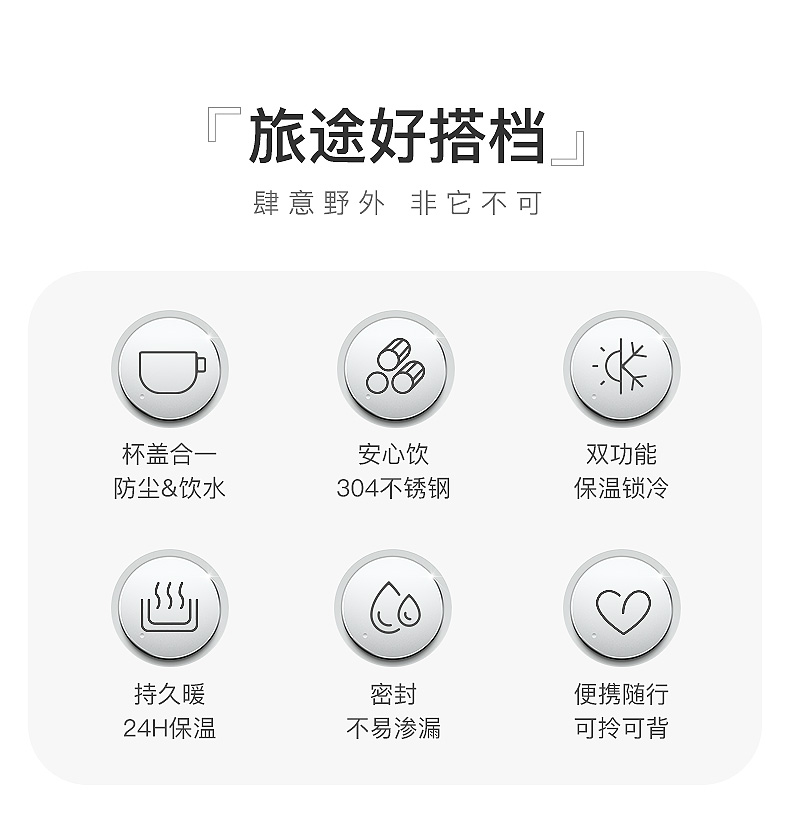 『旅途好搭档』

肆意野外 非它不可

杯盖合一
防尘&饮水

安心饮
304不锈钢

双功能
保温锁冷

持久暖
24H保温

密封
不易渗漏

便携随行
可拎可背