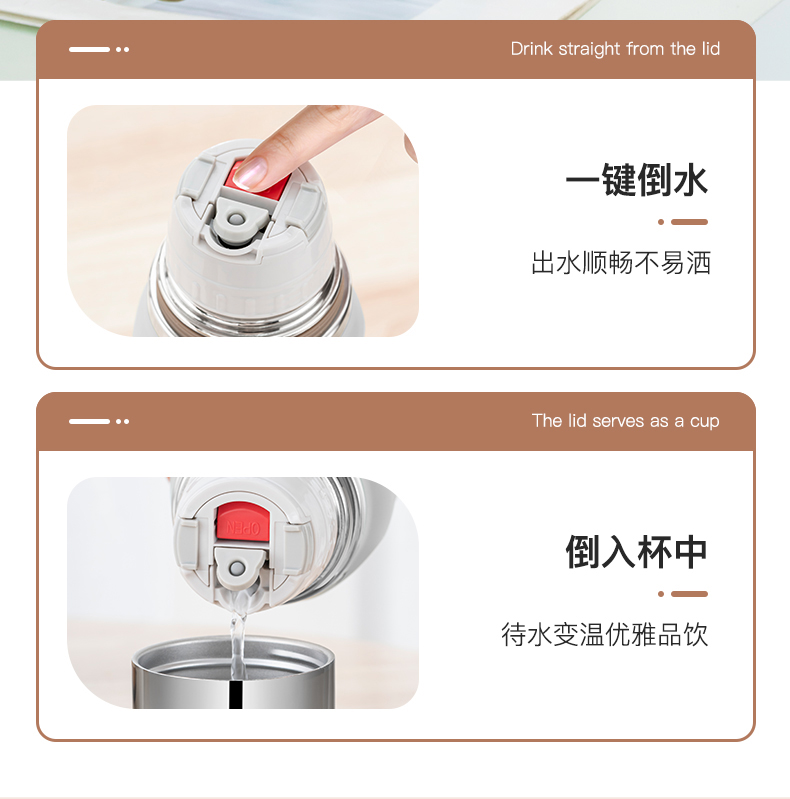 Drink straight from the lid

一键倒水

出水顺畅不易洒

The lid serves as a cup

OPEN

倒入杯中

待水变温优雅品饮