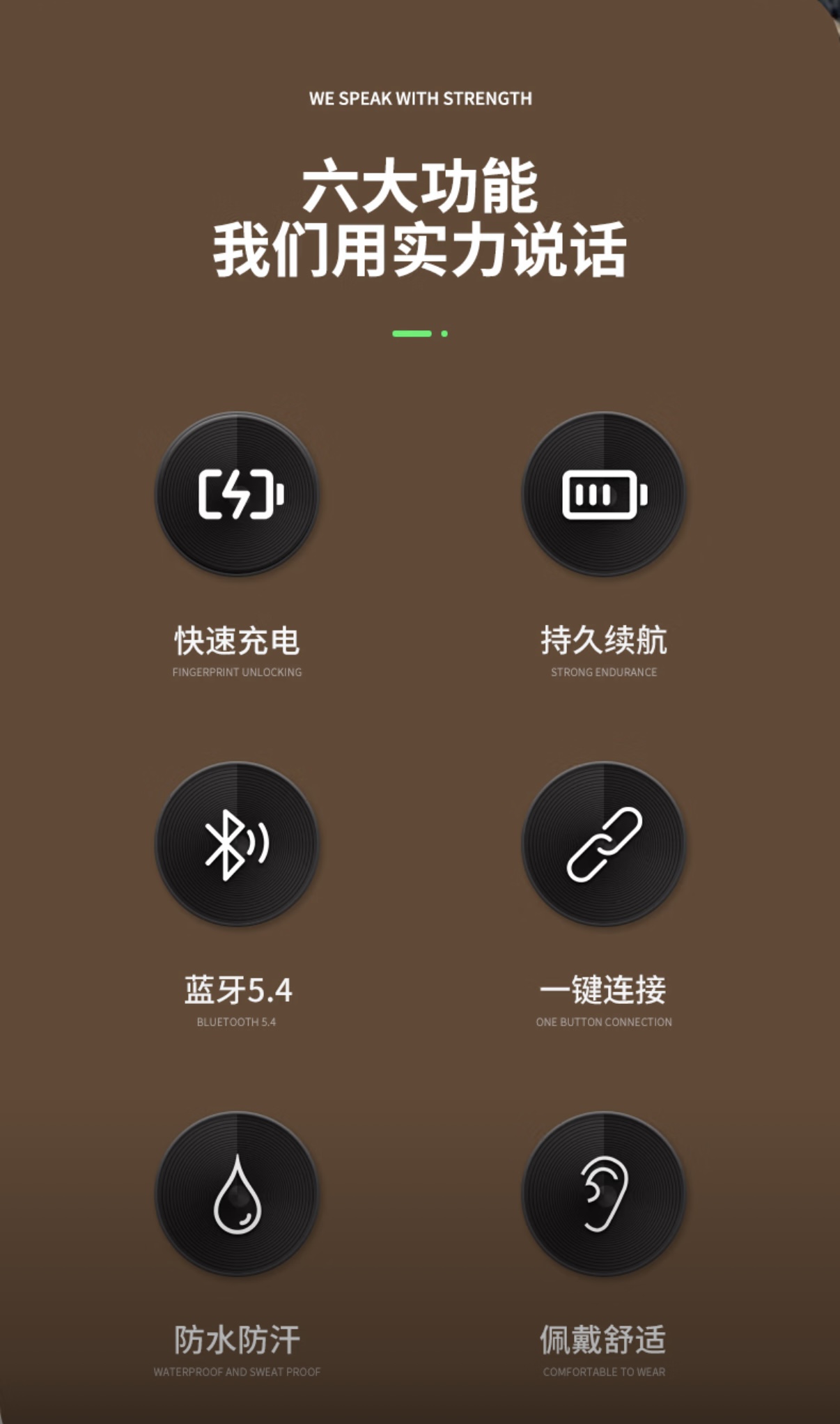 WE SPEAK WITH STRENGTH

六大功能
我们用实力说话

快速充电
FINGERPRINT UNLOCKING

持久续航
STRONG ENDURANCE

蓝牙5.4
BLUETOOTH 5.4

一键连接
ONE BUTTON CONNECTION

防水防汗
WATERPROOF AND SWEAT PROOF

佩戴舒适
COMFORTABLE TO WEAR