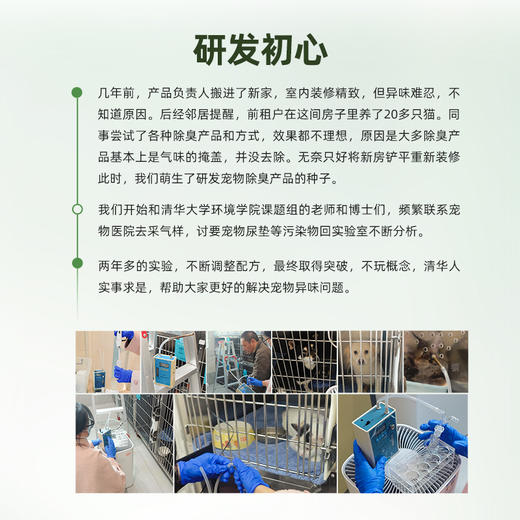 研发初心

几年前，产品负责人搬进了新家，室内装修精致，但异味难忍，不知道原因。后经邻居提醒，前租户在这间房子里养了20多只猫。同事尝试了各种除臭产品和方式，效果都不理想，原因是大多除臭产品基本上是气味的掩盖，并没去除。无奈只好将新房铲平重新装修此时，我们萌生了研发宠物除臭产品的种子。

我们开始和清华大学环境学院课题组的老师和博士们，频繁联系宠物医院去采气样，讨要宠物尿垫等污染物回实验室不断分析。

两年多的实验，不断调整配方，最终取得突破，不玩概念，清华人实事求是，帮助大家更好的解决宠物异味问题。