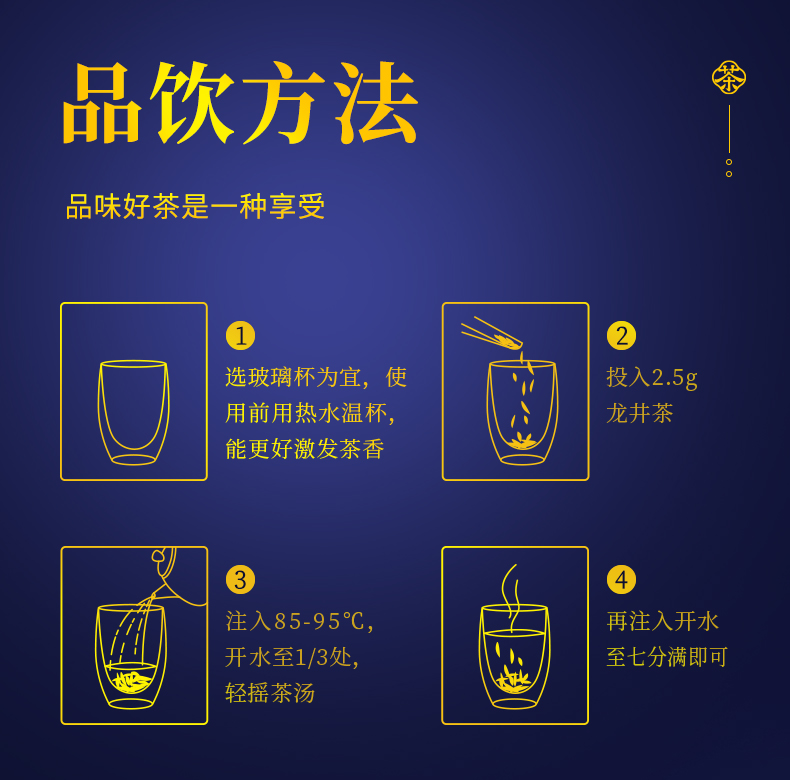 品饮方法

茶

品味好茶是一种享受

1
选玻璃杯为宜，使用前用热水温杯，能更好激发茶香

2
投入2.5g龙井茶

3
注入85-95℃，开水至1/3处，轻摇茶汤

4
再注入开水至七分满即可