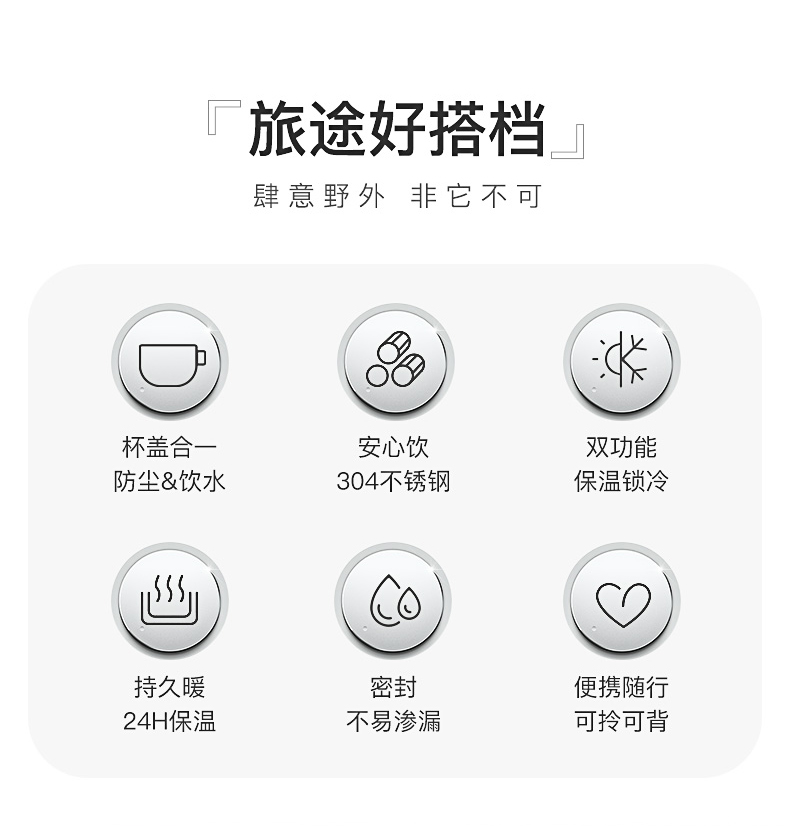 『旅途好搭档』

肆意野外 非它不可

杯盖合一
防尘&饮水

安心饮
304不锈钢

双功能
保温锁冷

持久暖
24H保温

密封
不易渗漏

便携随行
可拎可背