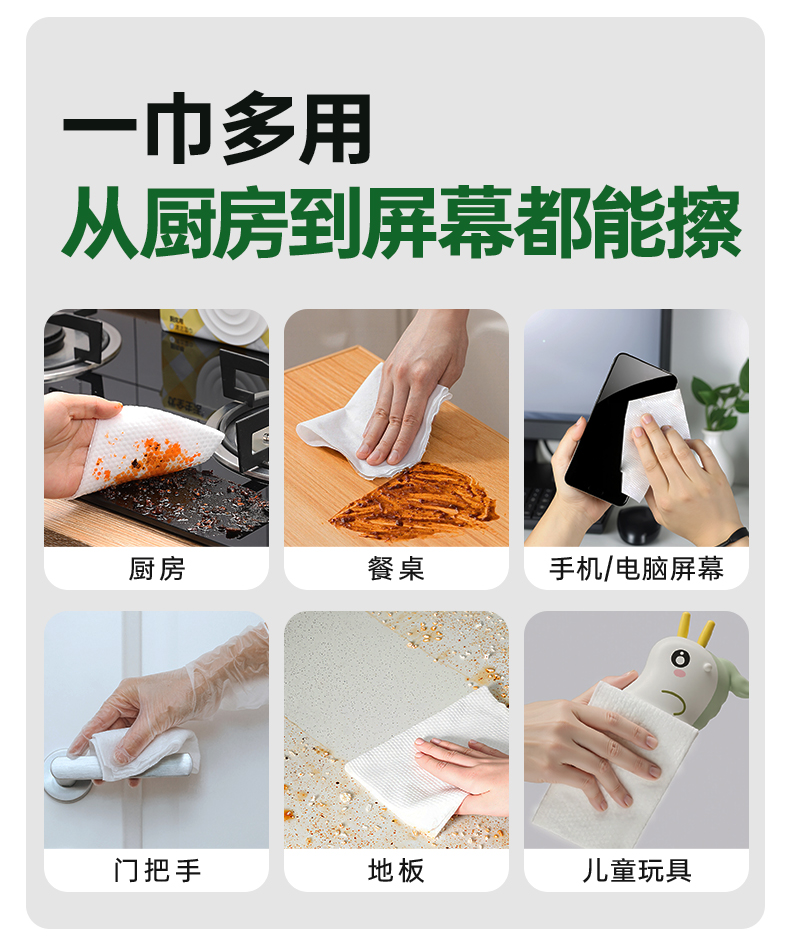 一巾多用
从厨房到屏幕都能擦

厨房

餐桌

手机/电脑屏幕

门把手

地板

儿童玩具