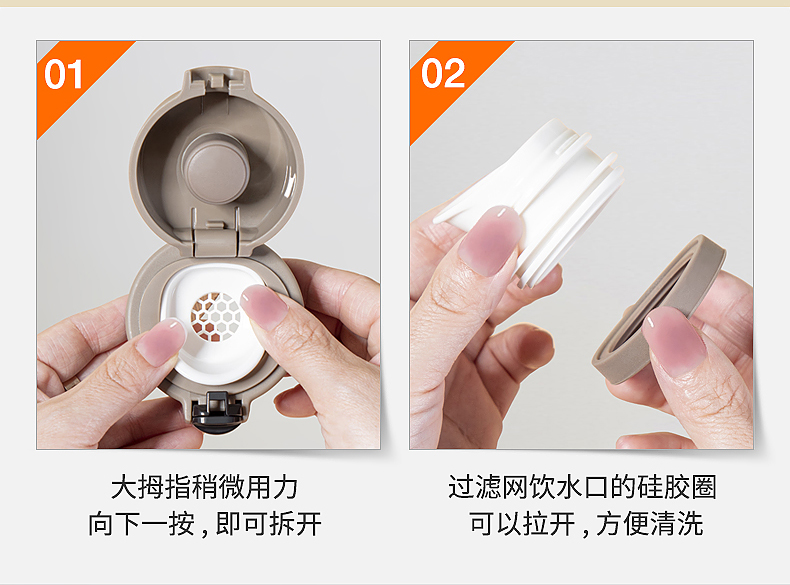 01

大拇指稍微用力
向下一按，即可拆开

02

过滤网饮水口的硅胶圈
可以拉开，方便清洗