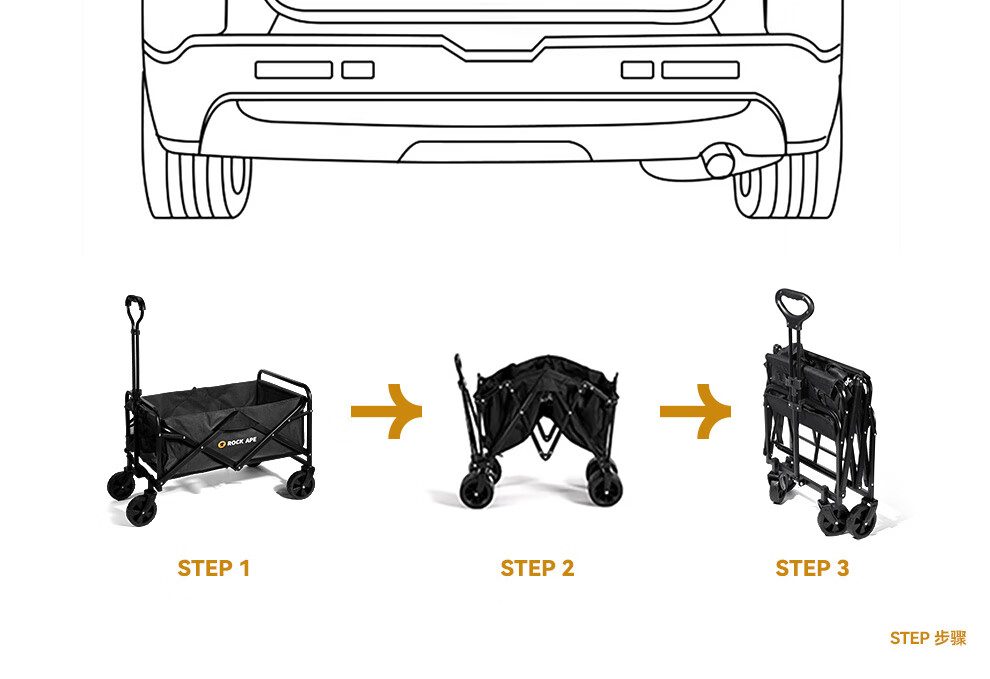 ROCK APE

STEP 1

STEP 2

STEP 3

STEP 步骤