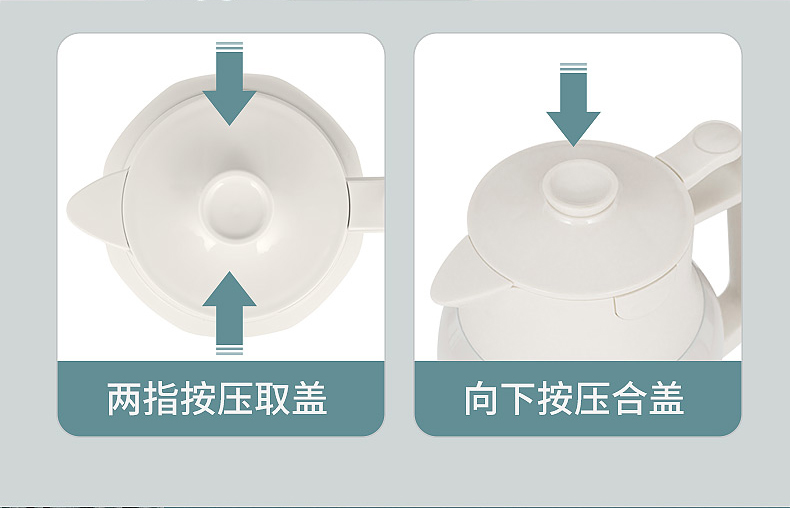 两指按压取盖

向下按压合盖