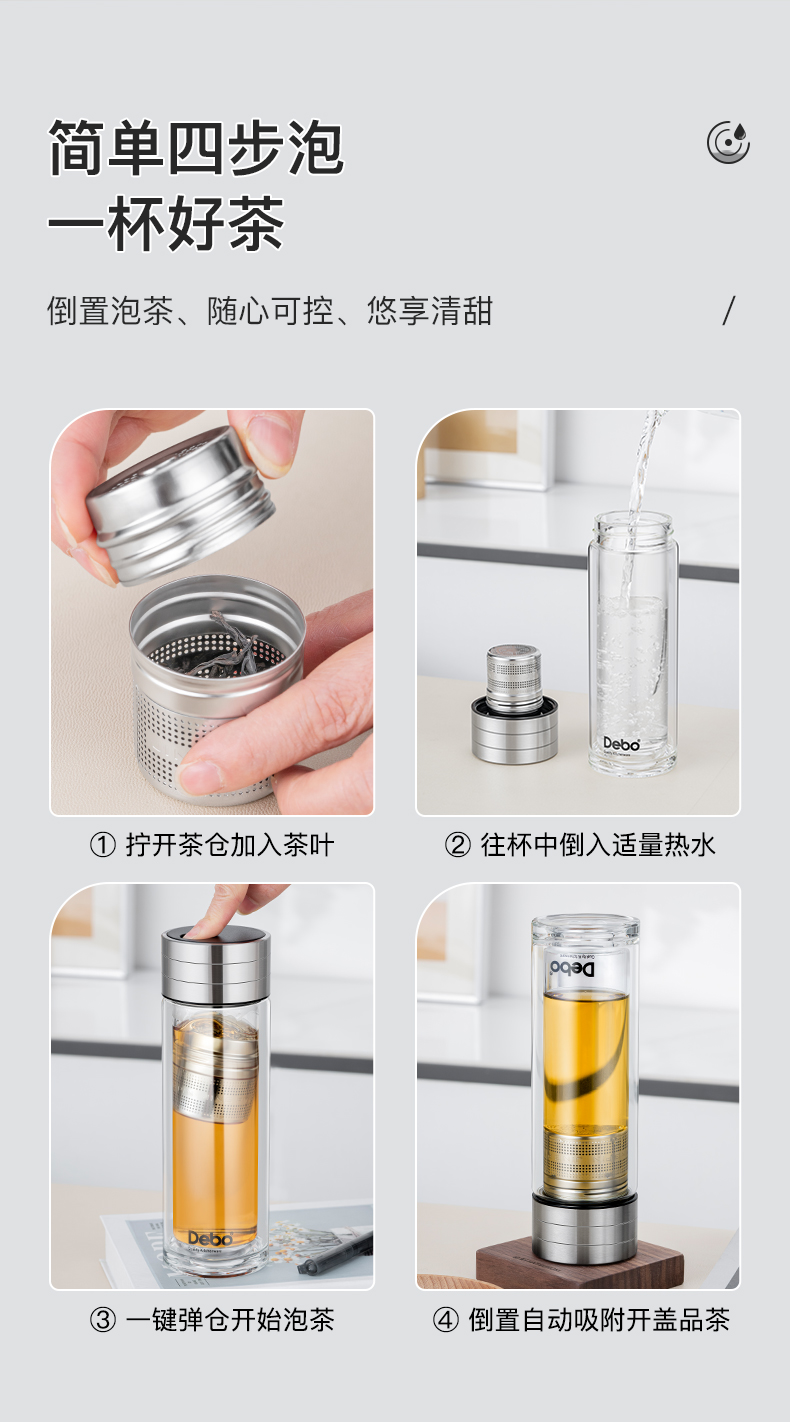 简单四步泡
一杯好茶

倒置泡茶、随心可控、悠享清甜

/

Debo

① 拧开茶仓加入茶叶

② 往杯中倒入适量热水

Debo

Debo

③ 一键弹仓开始泡茶

④ 倒置自动吸附开盖品茶