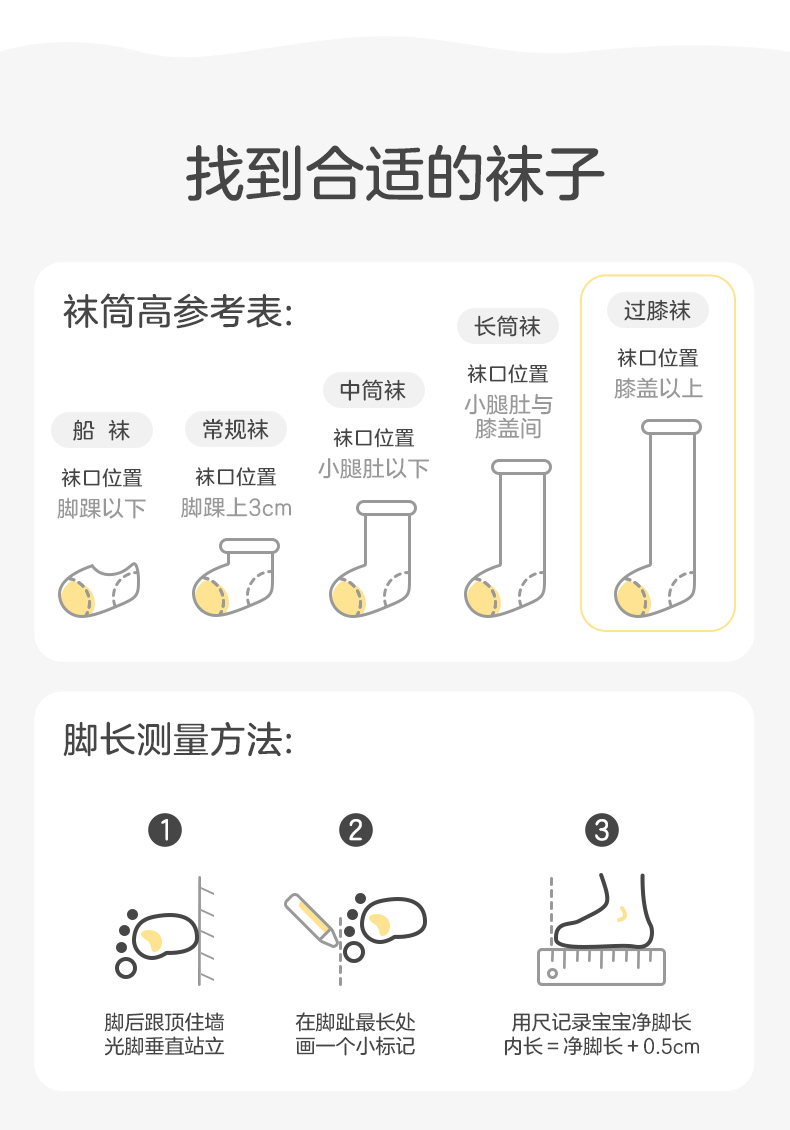 找到合适的袜子

袜筒高参考表:

船 袜
袜口位置
脚踝以下

常规袜
袜口位置
脚踝上3cm

中筒袜
袜口位置
小腿肚以下

长筒袜
袜口位置
小腿肚与膝盖间

过膝袜
袜口位置
膝盖以上

脚长测量方法:

1
脚后跟顶住墙
光脚垂直站立

2
在脚趾最长处
画一个小标记

3
用尺记录宝宝净脚长
内长 = 净脚长 + 0.5cm