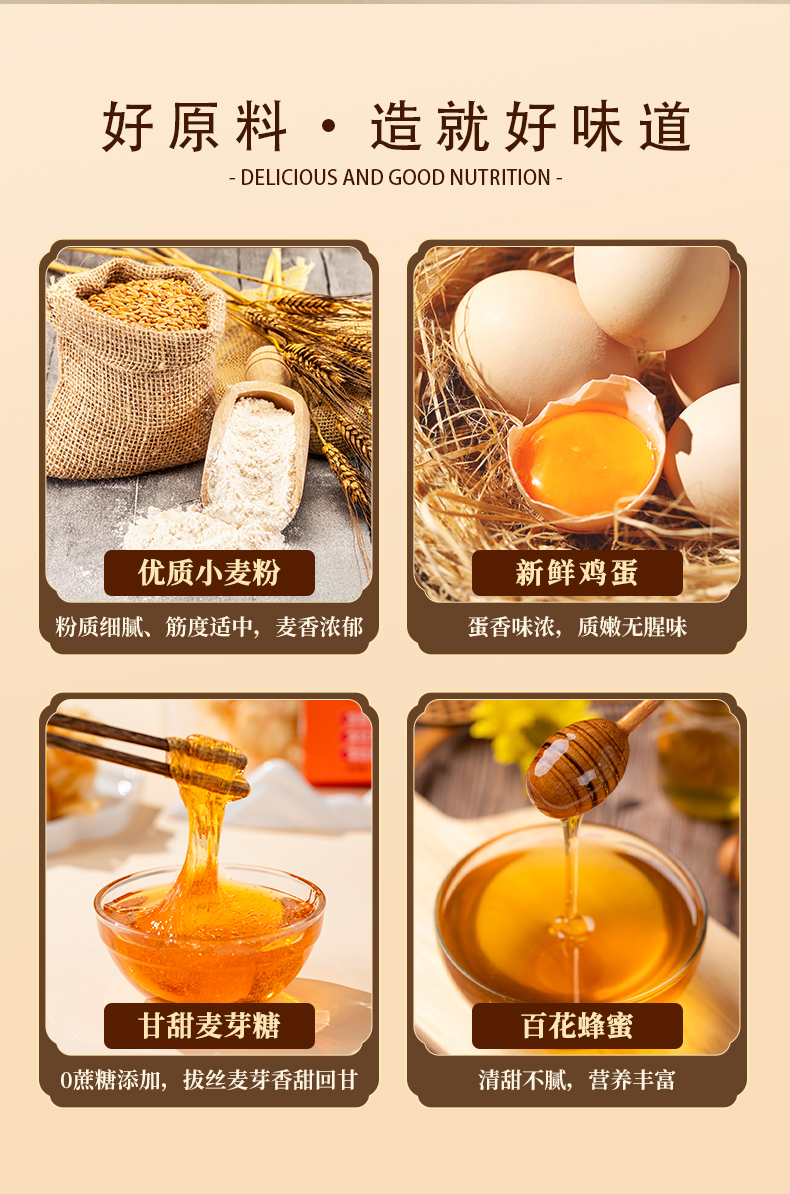 好原料 · 造就好味道

- DELICIOUS AND GOOD NUTRITION -

优质小麦粉

粉质细腻、筋度适中，麦香浓郁

新鲜鸡蛋

蛋香味浓，质嫩无腥味

甘甜麦芽糖

0蔗糖添加，拔丝麦芽香甜回甘

百花蜂蜜

清甜不腻，营养丰富