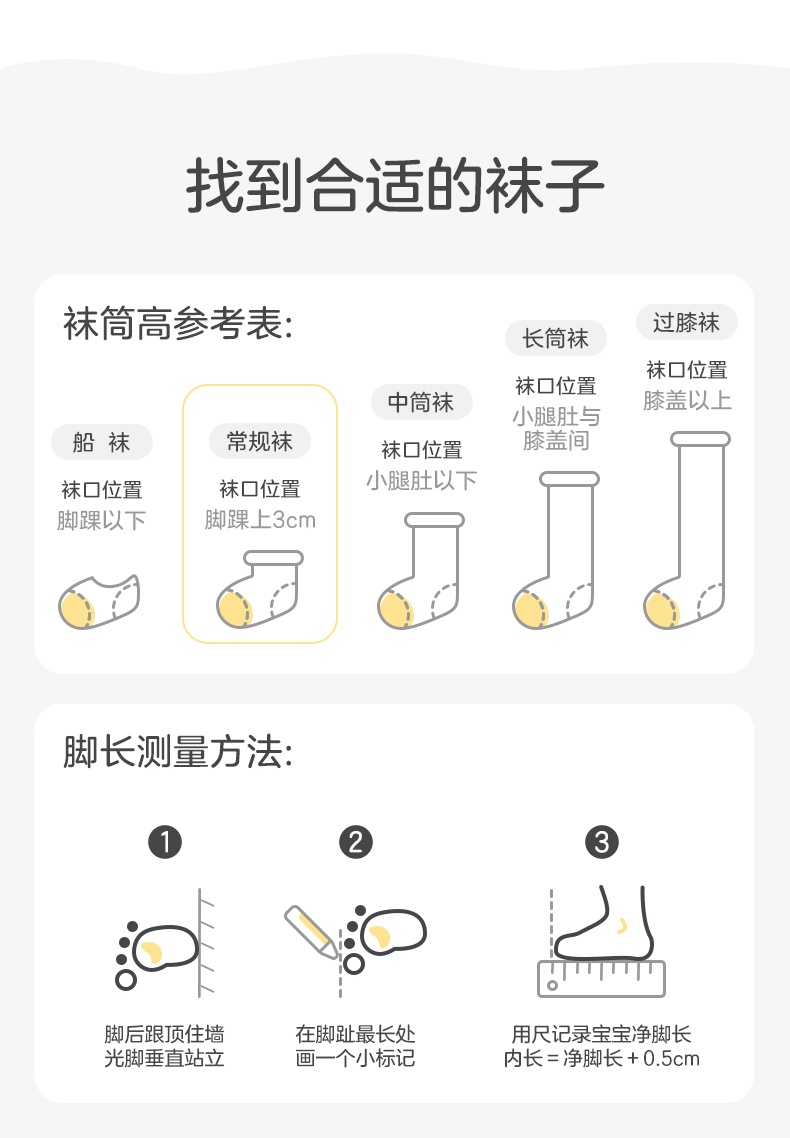 找到合适的袜子

袜筒高参考表:

船 袜
袜口位置
脚踝以下

常规袜
袜口位置
脚踝上3cm

中筒袜
袜口位置
小腿肚以下

长筒袜
袜口位置
小腿肚与膝盖间

过膝袜
袜口位置
膝盖以上

脚长测量方法:

1
脚后跟顶住墙
光脚垂直站立

2
在脚趾最长处
画一个小标记

3
用尺记录宝宝净脚长
内长 = 净脚长 + 0.5cm