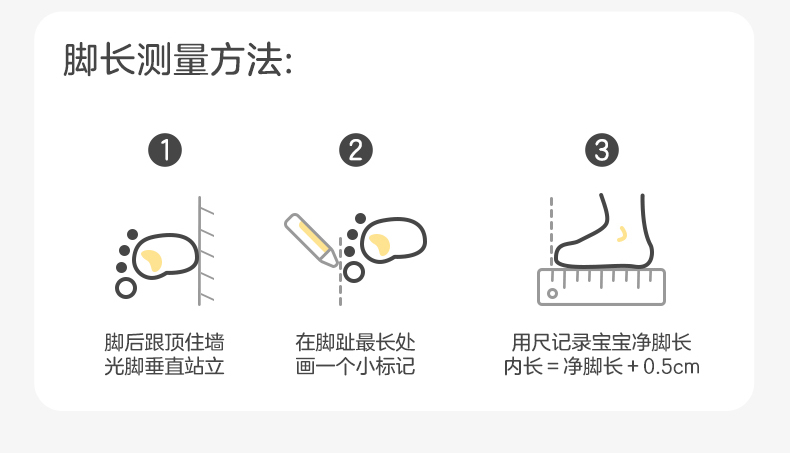 脚长测量方法:

1

脚后跟顶住墙
光脚垂直站立

2

在脚趾最长处
画一个小标记

3

用尺记录宝宝净脚长
内长 = 净脚长 + 0.5cm