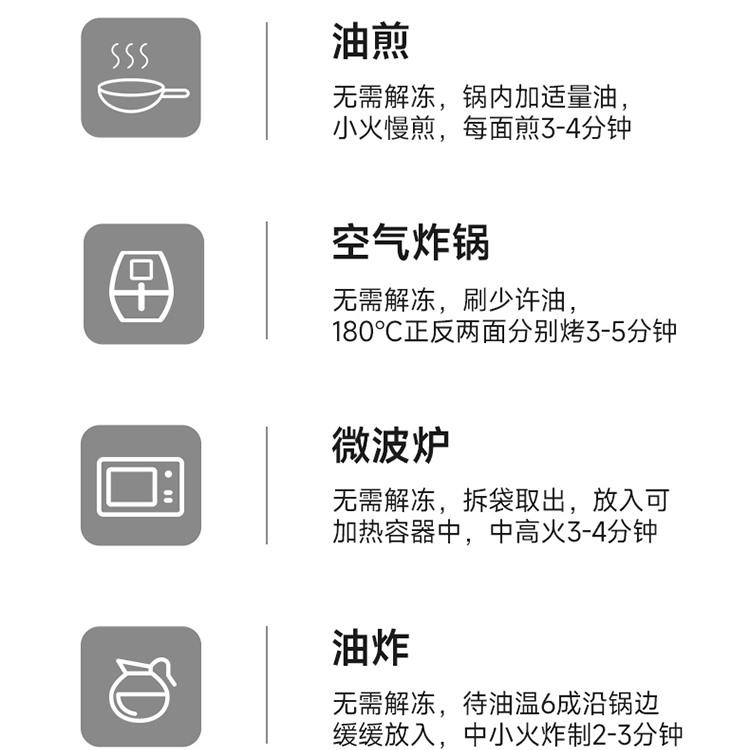 油煎

无需解冻，锅内加适量油，小火慢煎，每面煎3-4分钟

空气炸锅

无需解冻，刷少许油，180°C正反两面分别烤3-5分钟

微波炉

无需解冻，拆袋取出，放入可加热容器中，中高火3-4分钟

油炸

无需解冻，待油温6成沿锅边缓缓放入，中小火炸制2-3分钟