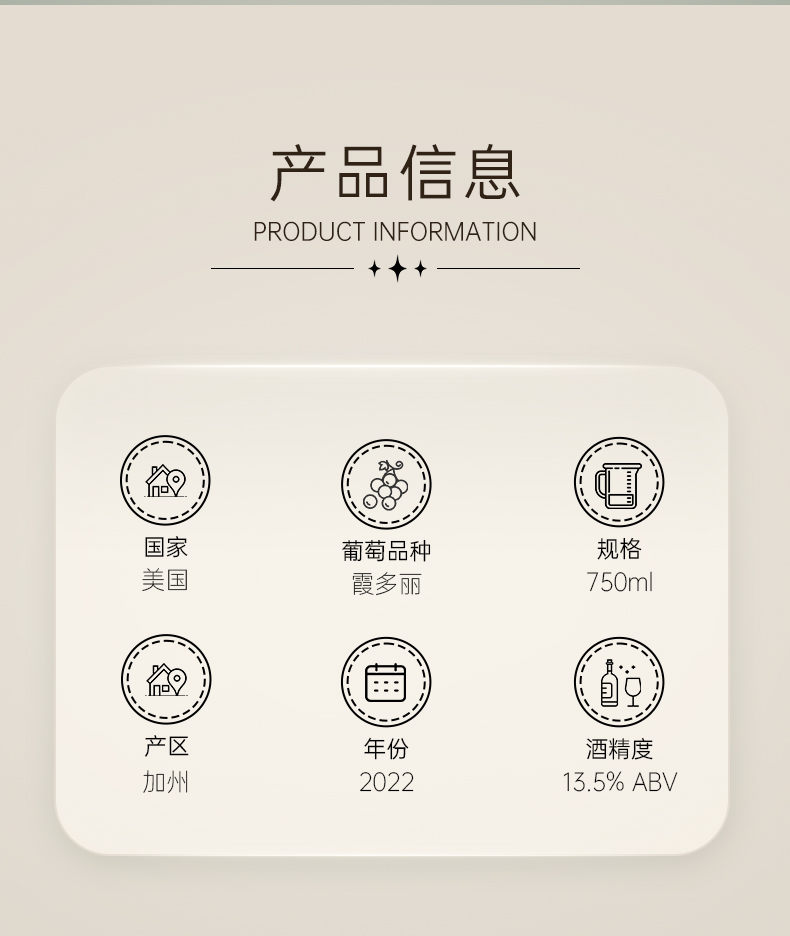 产品信息
PRODUCT INFORMATION

国家
美国

葡萄品种
霞多丽

规格
750ml

产区
加州

年份
2022

酒精度
13.5% ABV