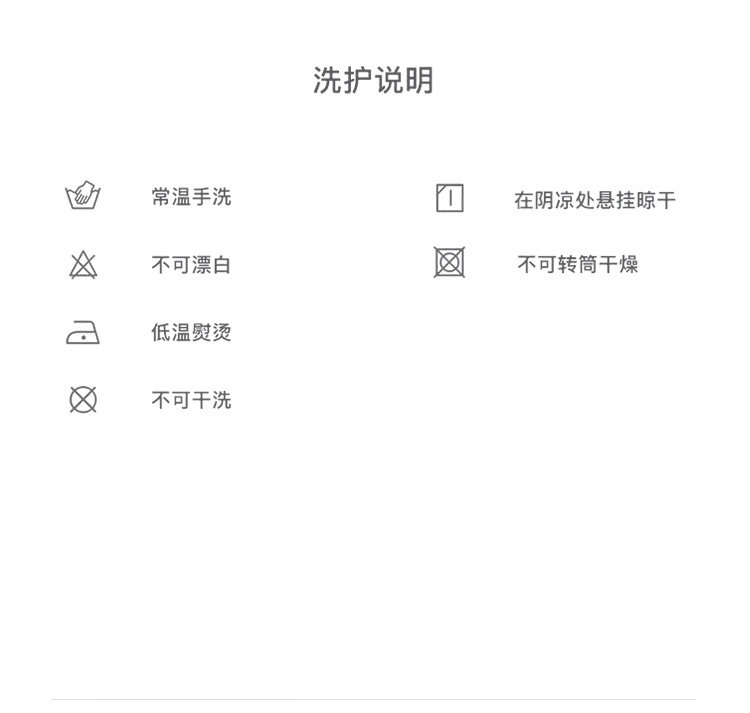 洗护说明

常温手洗

不可漂白

低温熨烫

不可干洗

在阴凉处悬挂晾干

不可转筒干燥