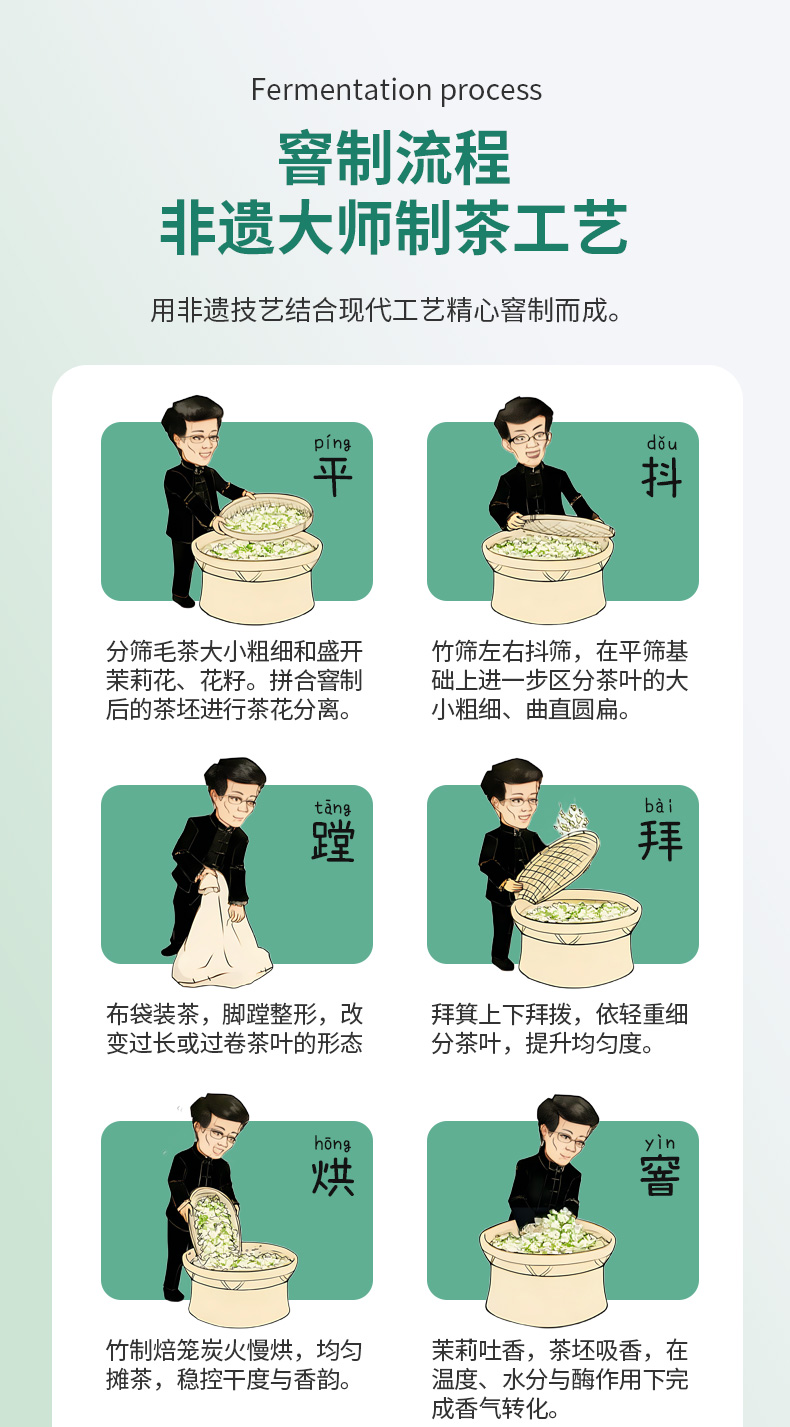 Fermentation process

窨制流程
非遗大师制茶工艺

用非遗技艺结合现代工艺精心窨制而成。

píng
平

分筛毛茶大小粗细和盛开茉莉花、花籽。拼合窨制后的茶坯进行茶花分离。

dǒu
抖

竹筛左右抖筛，在平筛基础上进一步区分茶叶的大小粗细、曲直圆扁。

tāng
蹚

布袋装茶，脚蹚整形，改变过长或过卷茶叶的形态

bài
拜

拜箕上下拜拨，依轻重细分茶叶，提升均匀度。

hōng
烘

竹制焙笼炭火慢烘，均匀摊茶，稳控干度与香韵。

yìn
窨

茉莉吐香，茶坯吸香，在温度、水分与酶作用下完成香气转化。