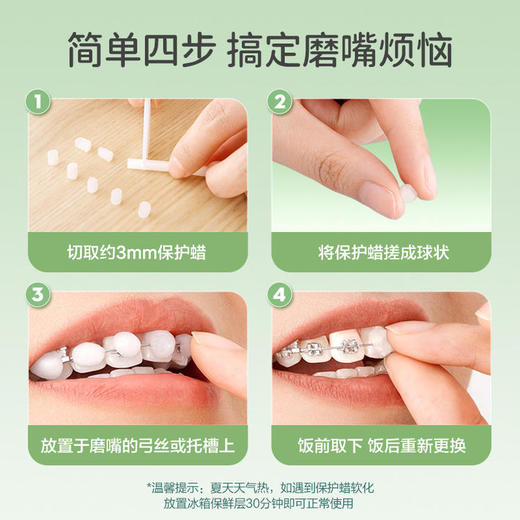 简单四步 搞定磨嘴烦恼

1
切取约3mm保护蜡

2
将保护蜡搓成球状

3
放置于磨嘴的弓丝或托槽上

4
饭前取下 饭后重新更换

*温馨提示：夏天天气热，如遇到保护蜡软化 放置冰箱保鲜层30分钟即可正常使用