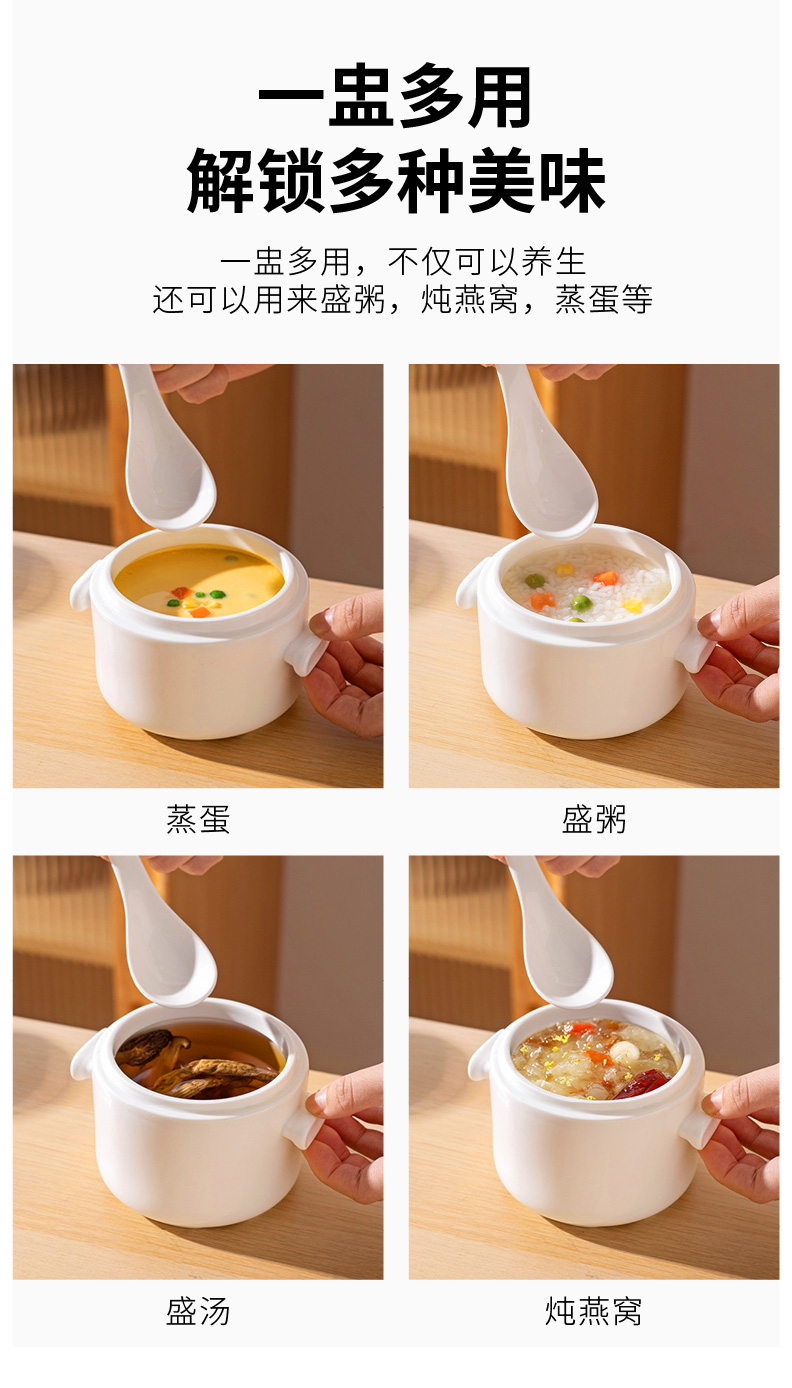 一盅多用
解锁多种美味

一盅多用，不仅可以养生
还可以用来盛粥，炖燕窝，蒸蛋等

蒸蛋

盛粥

盛汤

炖燕窝