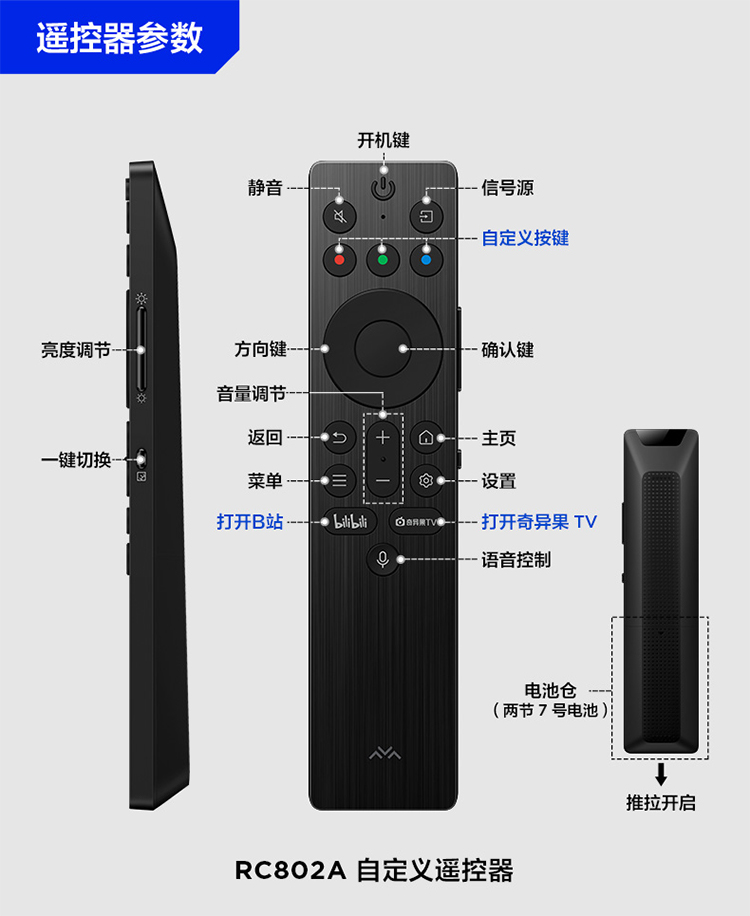 遥控器参数

开机键
静音
信号源
自定义按键
亮度调节
方向键
确认键
音量调节
返回
主页
一键切换
菜单
设置
打开B站
bilibili
奇异果TV
打开奇异果 TV
语音控制

电池仓
（两节 7 号电池）
推拉开启

RC802A 自定义遥控器