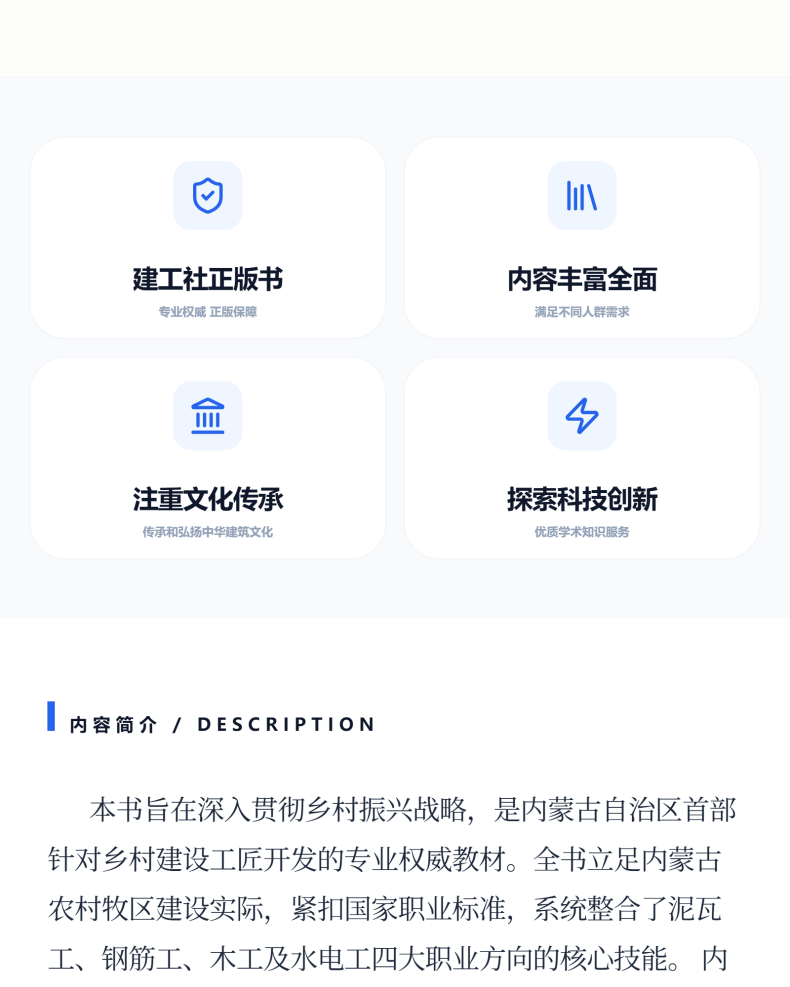 建工社正版书
专业权威 正版保障

内容丰富全面
满足不同人群需求

注重文化传承
传承和弘扬中华建筑文化

探索科技创新
优质学术知识服务

内容简介 / DESCRIPTION

本书旨在深入贯彻乡村振兴战略，是内蒙古自治区首部针对乡村建设工匠开发的专业权威教材。全书立足内蒙古农村牧区建设实际，紧扣国家职业标准，系统整合了泥瓦工、钢筋工、木工及水电工四大职业方向的核心技能。内