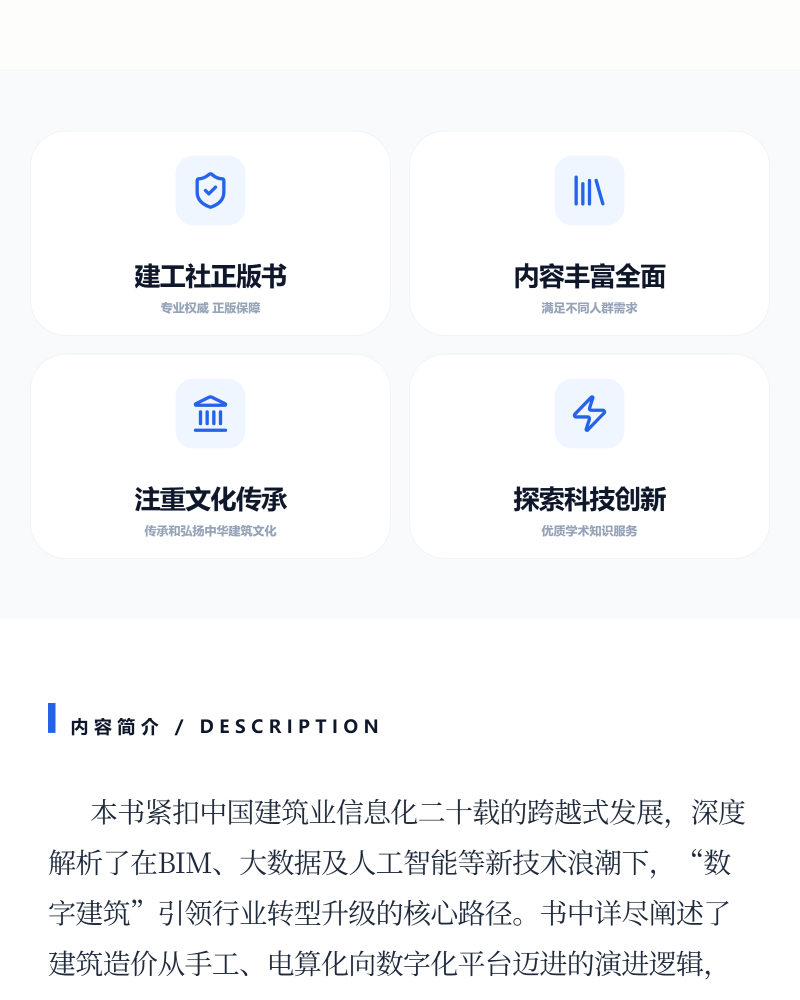 建工社正版书
专业权威 正版保障

内容丰富全面
满足不同人群需求

注重文化传承
传承和弘扬中华建筑文化

探索科技创新
优质学术知识服务

内容简介 / DESCRIPTION

本书紧扣中国建筑业信息化二十载的跨越式发展，深度解析了在BIM、大数据及人工智能等新技术浪潮下，“数字建筑”引领行业转型升级的核心路径。书中详尽阐述了建筑造价从手工、电算化向数字化平台迈进的演进逻辑，