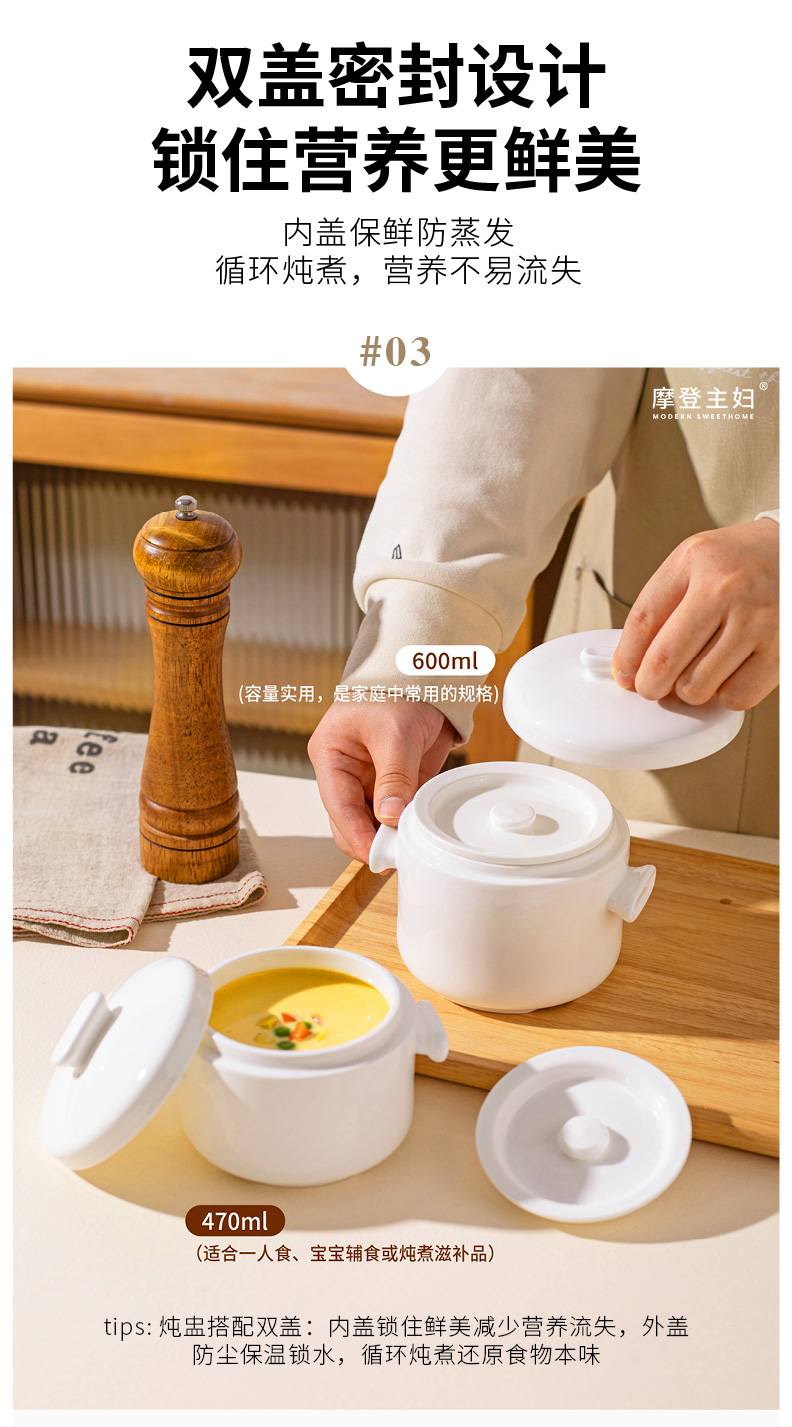 双盖密封设计
锁住营养更鲜美

内盖保鲜防蒸发
循环炖煮，营养不易流失

#03

摩登主妇®
MODERN SWEETHOME

600ml
(容量实用，是家庭中常用的规格)

470ml
(适合一人食、宝宝辅食或炖煮滋补品)

tips: 炖盅搭配双盖：内盖锁住鲜美减少营养流失，外盖防尘保温锁水，循环炖煮还原食物本味