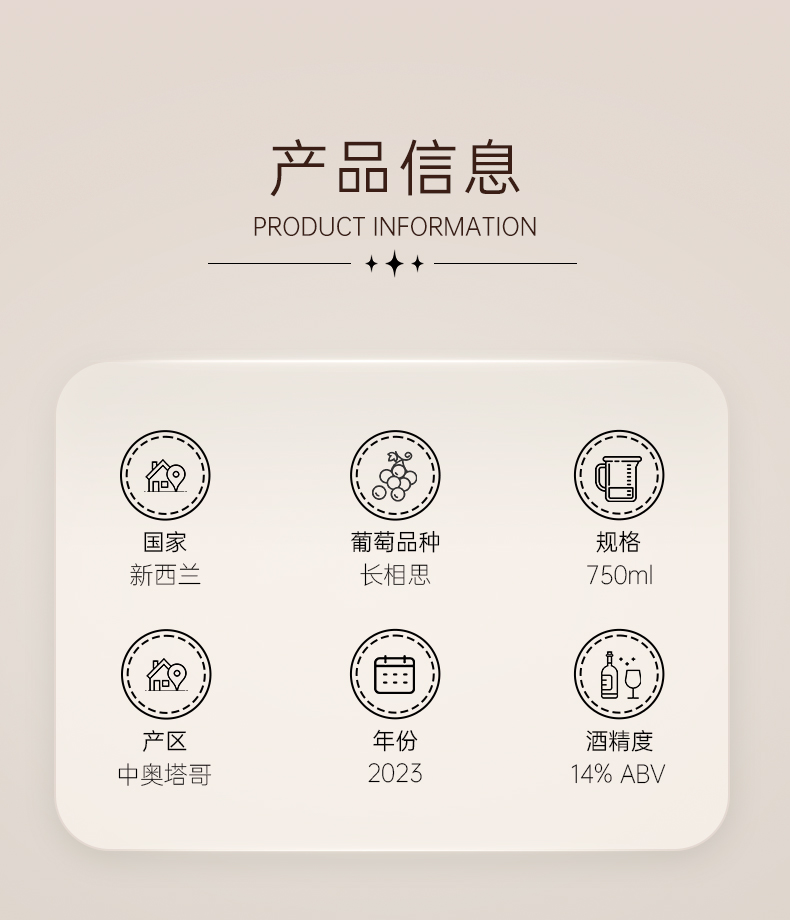 产品信息
PRODUCT INFORMATION

国家
新西兰

葡萄品种
长相思

规格
750ml

产区
中奥塔哥

年份
2023

酒精度
14% ABV