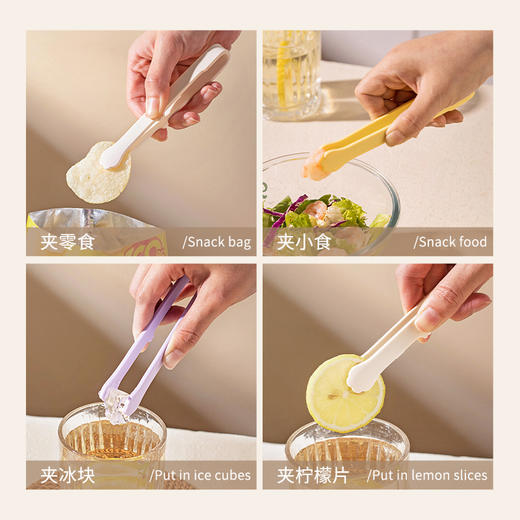 夹零食 /Snack bag

夹小食 /Snack food

夹冰块 /Put in ice cubes

夹柠檬片 /Put in lemon slices