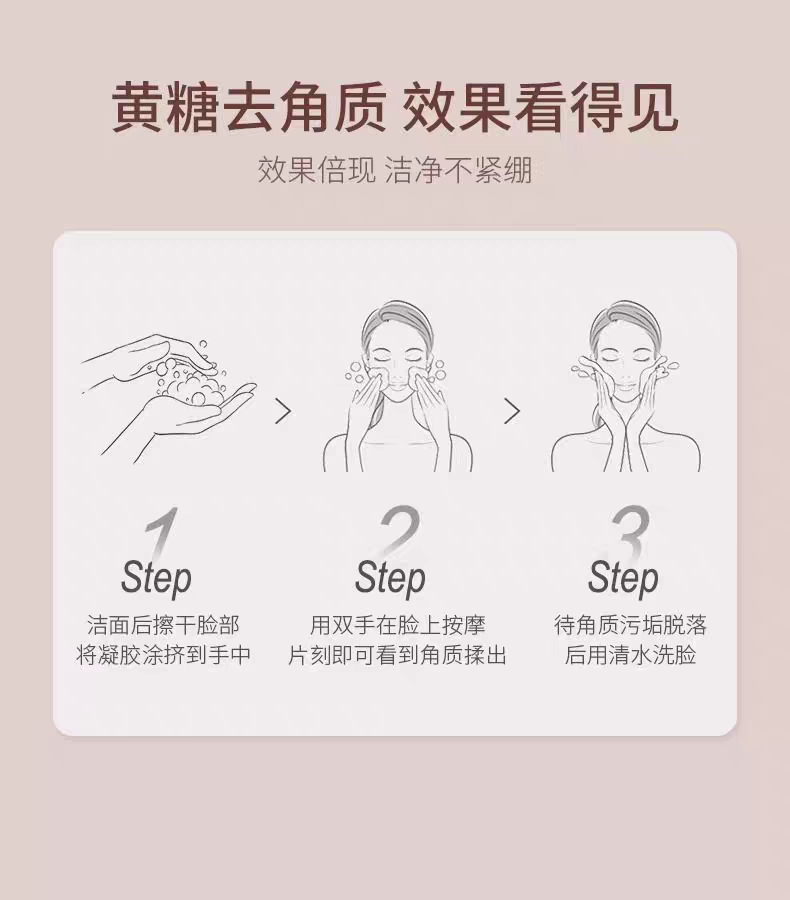 黄糖去角质 效果看得见

效果倍现 洁净不紧绷

1
Step
洁面后擦干脸部
将凝胶涂挤到手中

2
Step
用双手在脸上按摩
片刻即可看到角质揉出

3
Step
待角质污垢脱落
后用清水洗脸