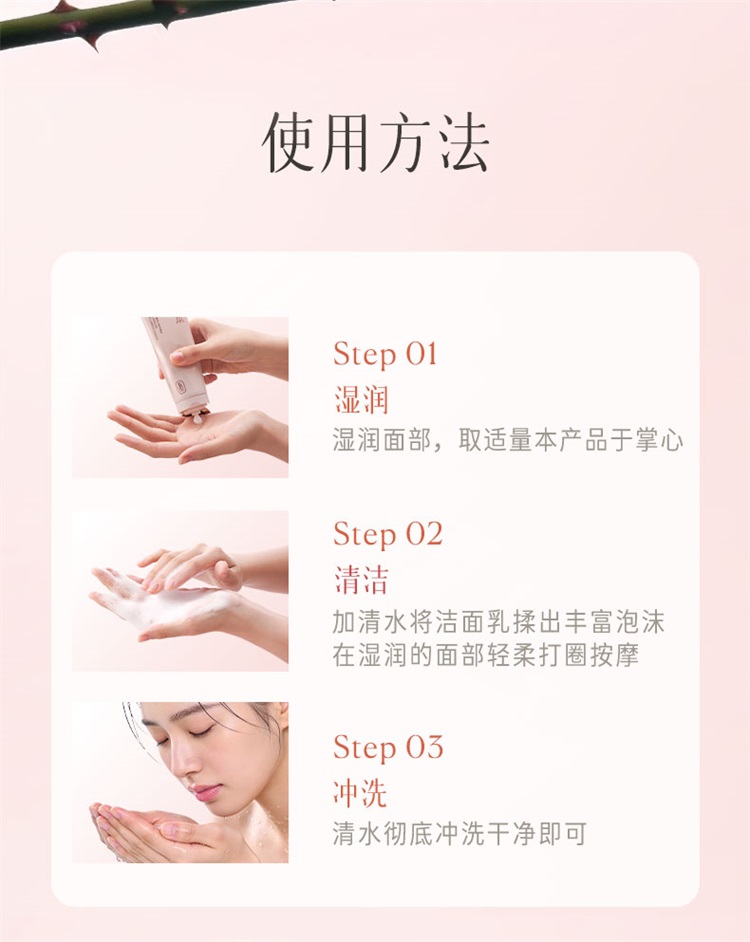 使用方法

Step 01
湿润
湿润面部，取适量本产品于掌心

Step 02
清洁
加清水将洁面乳揉出丰富泡沫
在湿润的面部轻柔打圈按摩

Step 03
冲洗
清水彻底冲洗干净即可