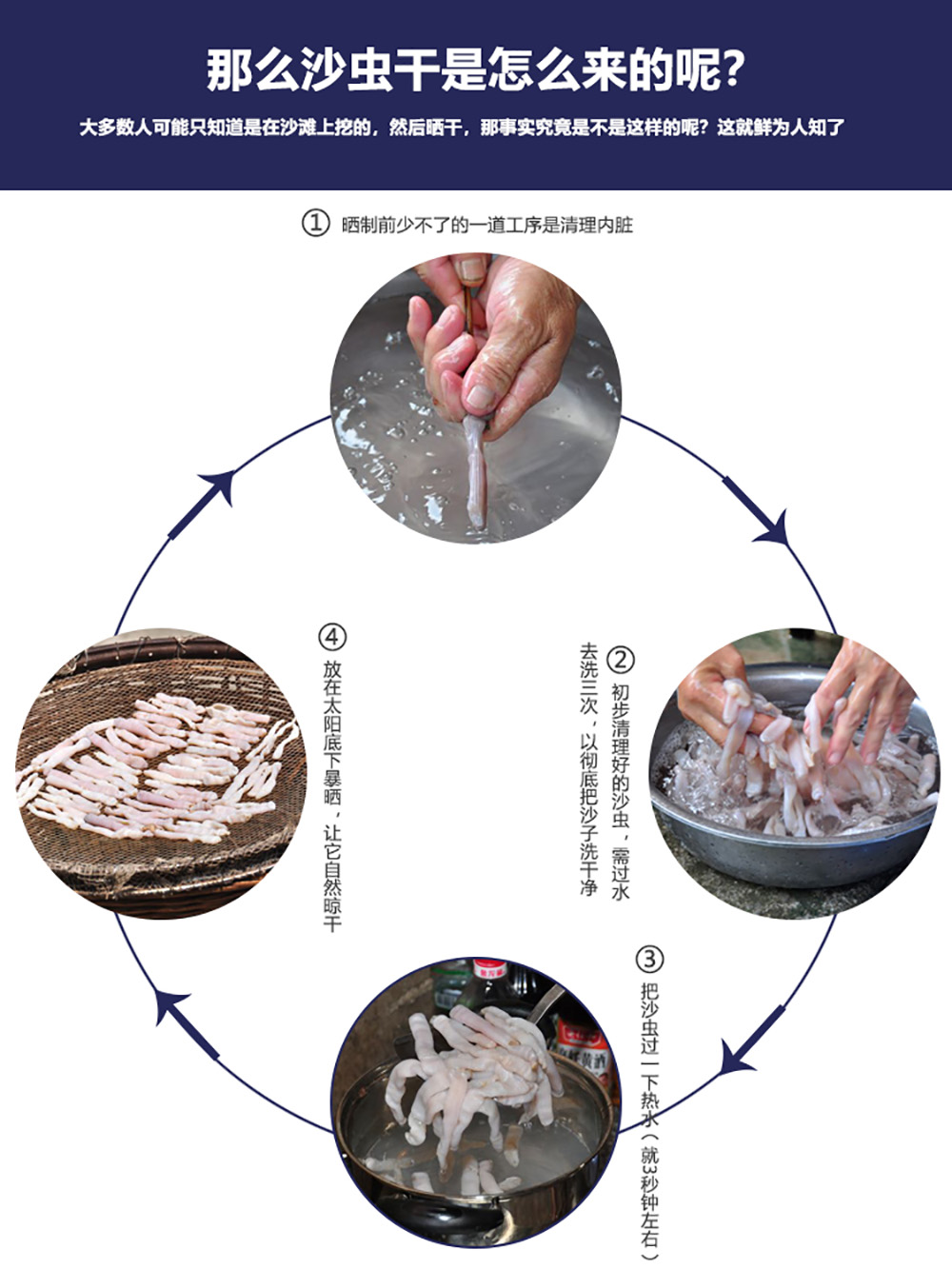 那么沙虫干是怎么来的呢？

大多数人可能只知道是在沙滩上挖的，然后晒干，那事实究竟是不是这样的呢？这就鲜为人知了

① 晒制前少不了的一道工序是清理内脏

② 初步清理好的沙虫，需过水去洗三次，以彻底把沙子洗干净

③ 把沙虫过一下热水（就3秒钟左右）

④ 放在太阳底下暴晒，让它自然晾干