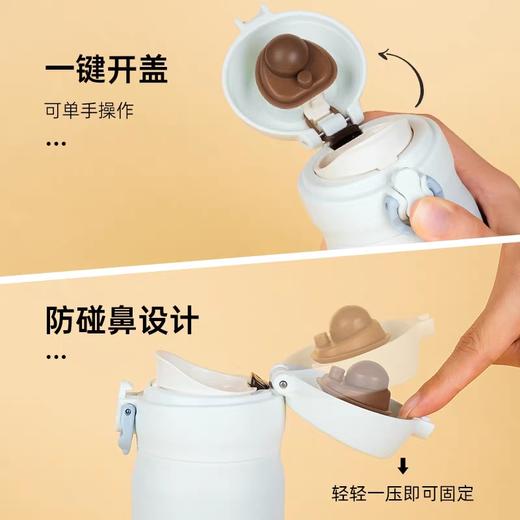 一键开盖

可单手操作

...

防碰鼻设计

...

轻轻一压即可固定