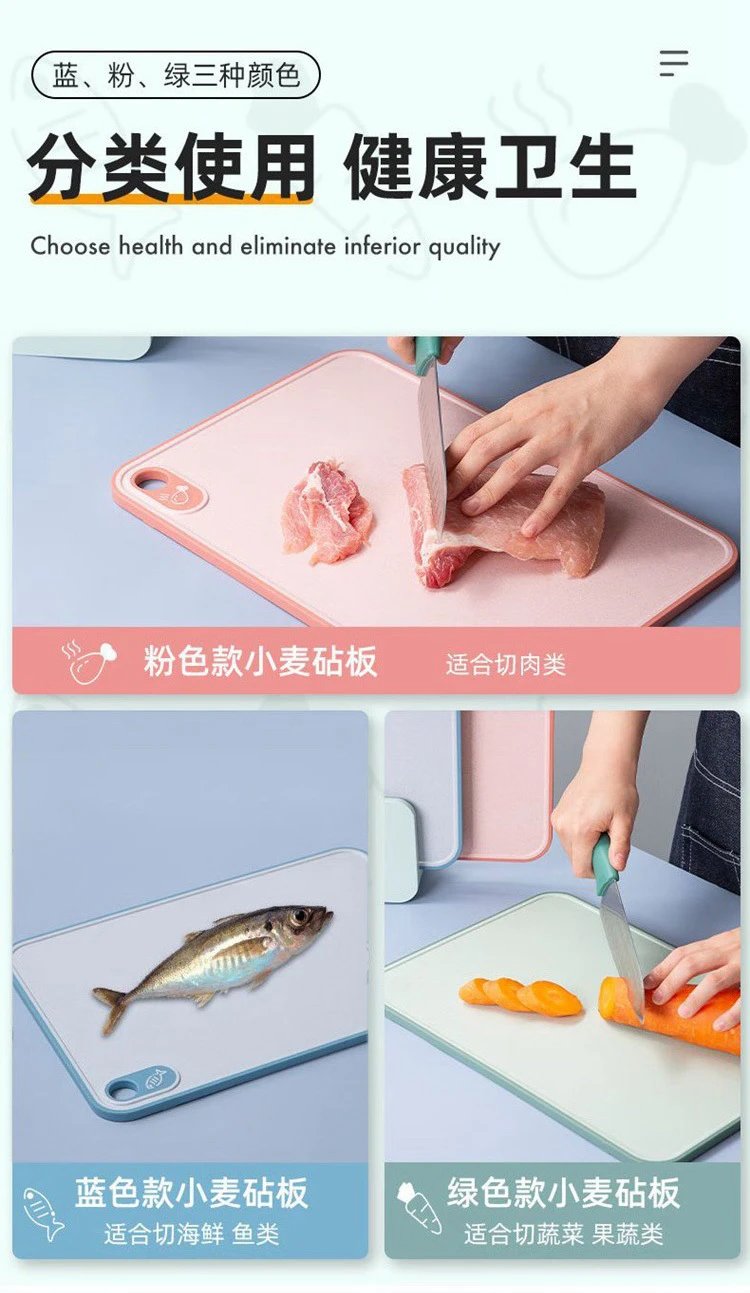 蓝、粉、绿三种颜色

分类使用 健康卫生

Choose health and eliminate inferior quality

粉色款小麦砧板 适合切肉类

蓝色款小麦砧板
适合切海鲜 鱼类

绿色款小麦砧板
适合切蔬菜 果蔬类