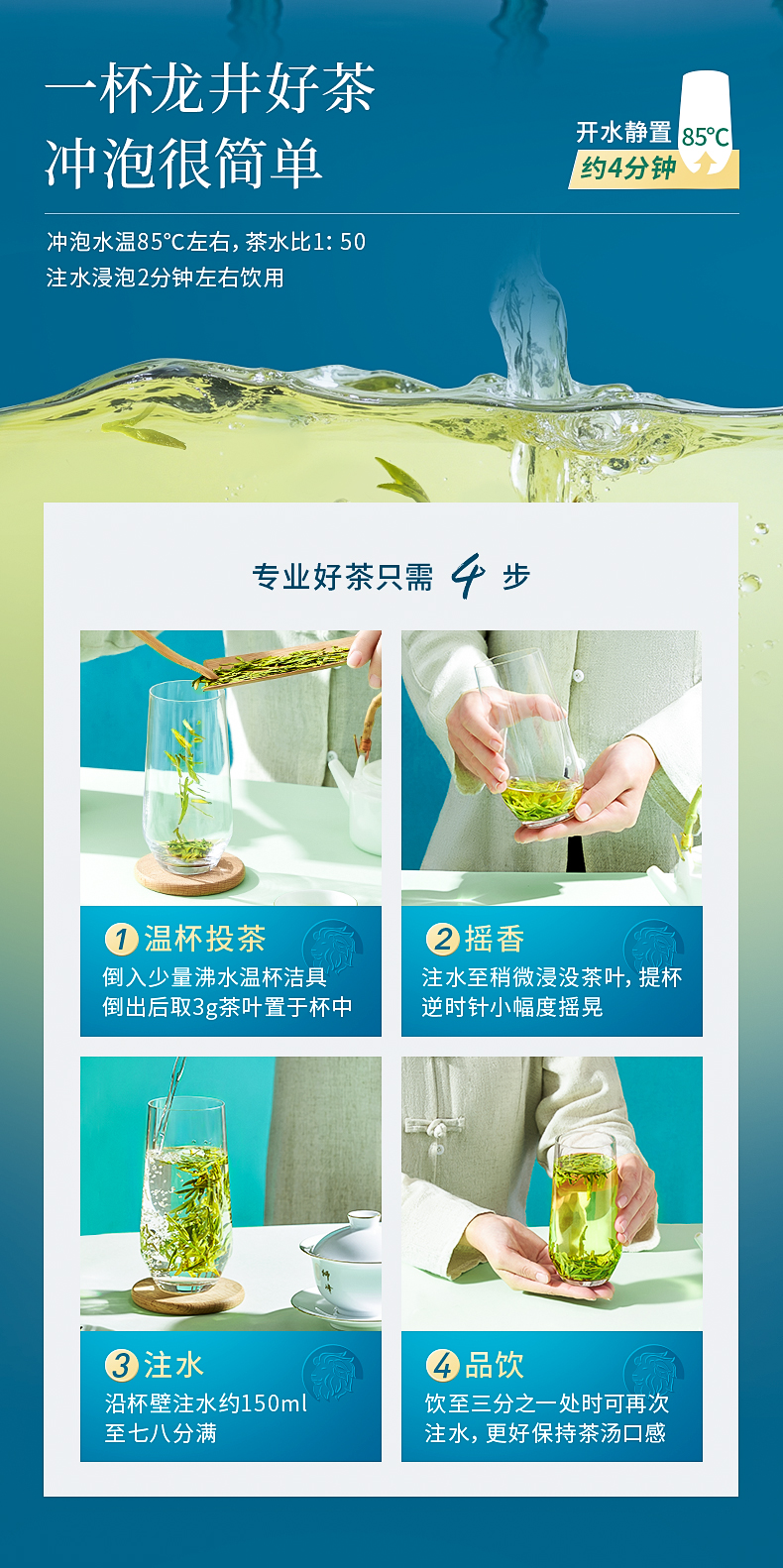 一杯龙井好茶
冲泡很简单

开水静置 85°C
约4分钟

冲泡水温85°C左右，茶水比1: 50
注水浸泡2分钟左右饮用

专业好茶只需 4 步

1 温杯投茶
倒入少量沸水温杯洁具
倒出后取3g茶叶置于杯中

2 摇香
注水至稍微浸没茶叶，提杯
逆时针小幅度摇晃

3 注水
沿杯壁注水约150ml
至七八分满

4 品饮
饮至三分之一处时可再次
注水，更好保持茶汤口感