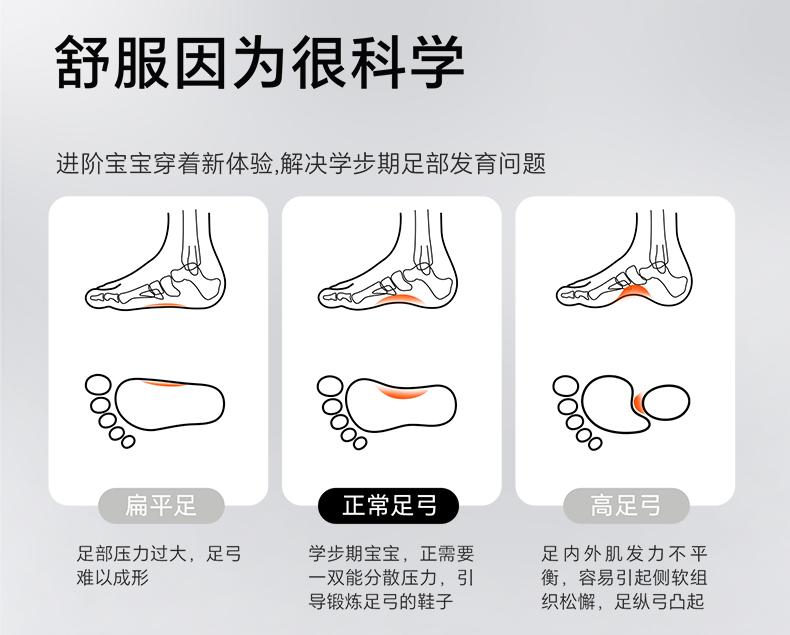 舒服因为很科学

进阶宝宝穿着新体验,解决学步期足部发育问题

扁平足

足部压力过大，足弓难以成形

正常足弓

学步期宝宝，正需要一双能分散压力，引导锻炼足弓的鞋子

高足弓

足内外肌发力不平衡，容易引起侧软组织松懈，足纵弓凸起