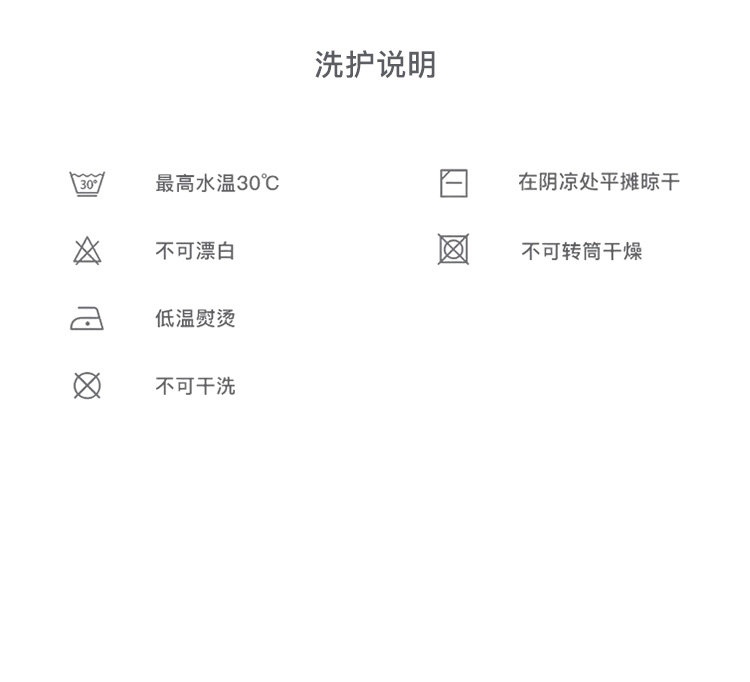 洗护说明

30°

最高水温30℃

不可漂白

低温熨烫

不可干洗

在阴凉处平摊晾干

不可转筒干燥