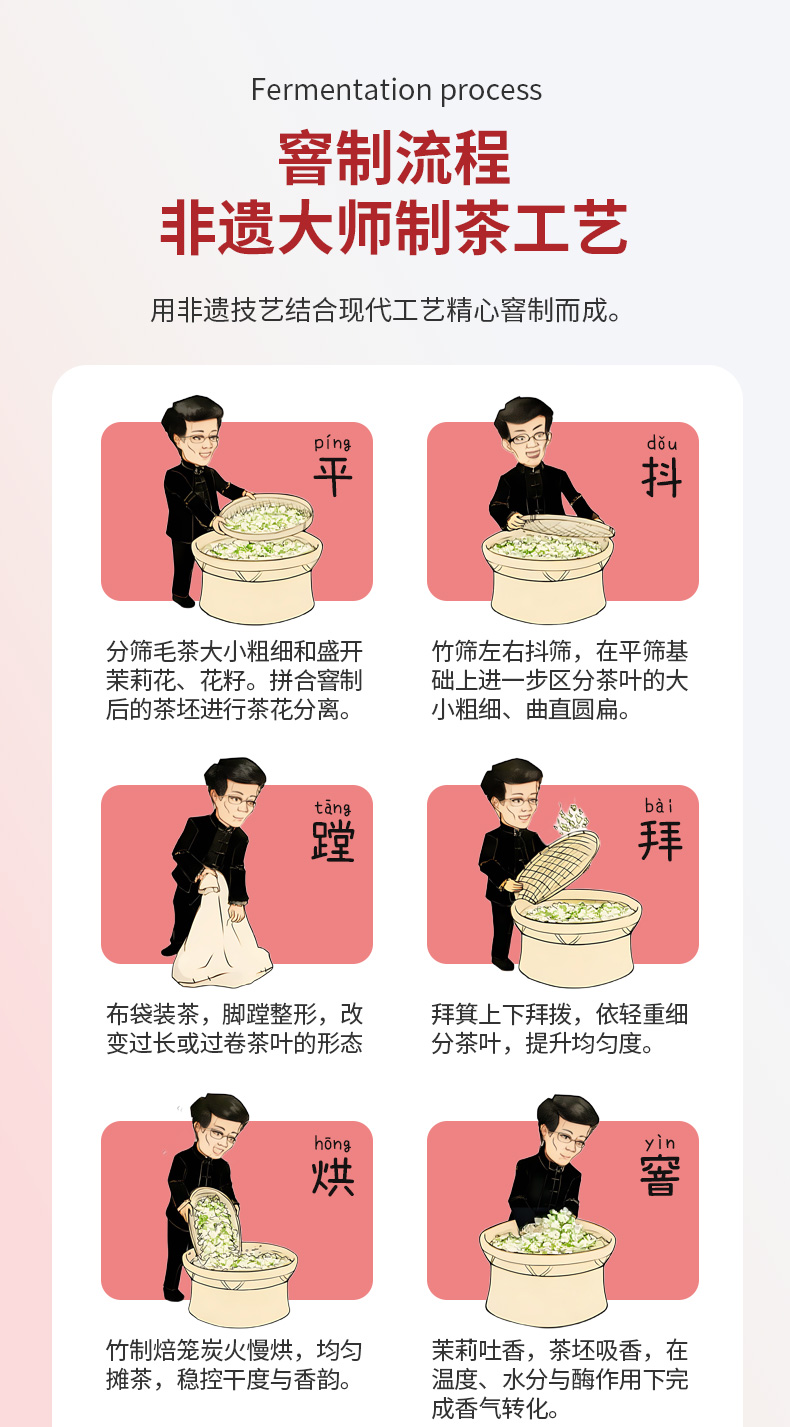 Fermentation process

窨制流程
非遗大师制茶工艺

用非遗技艺结合现代工艺精心窨制而成。

píng
平

分筛毛茶大小粗细和盛开茉莉花、花籽。拼合窨制后的茶坯进行茶花分离。

dǒu
抖

竹筛左右抖筛，在平筛基础上进一步区分茶叶的大小粗细、曲直圆扁。

tāng
蹚

布袋装茶，脚蹚整形，改变过长或过卷茶叶的形态

bài
拜

拜箕上下拜拨，依轻重细分茶叶，提升均匀度。

hōng
烘

竹制焙笼炭火慢烘，均匀摊茶，稳控干度与香韵。

yìn
窨

茉莉吐香，茶坯吸香，在温度、水分与酶作用下完成香气转化。