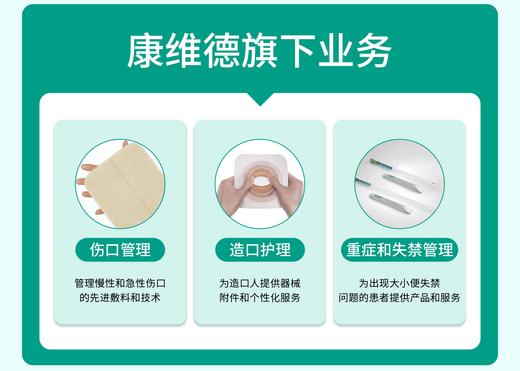 康维德旗下业务

伤口管理

管理慢性和急性伤口的先进敷料和技术

造口护理

为造口人提供器械附件和个性化服务

重症和失禁管理

为出现大小便失禁问题的患者提供产品和服务